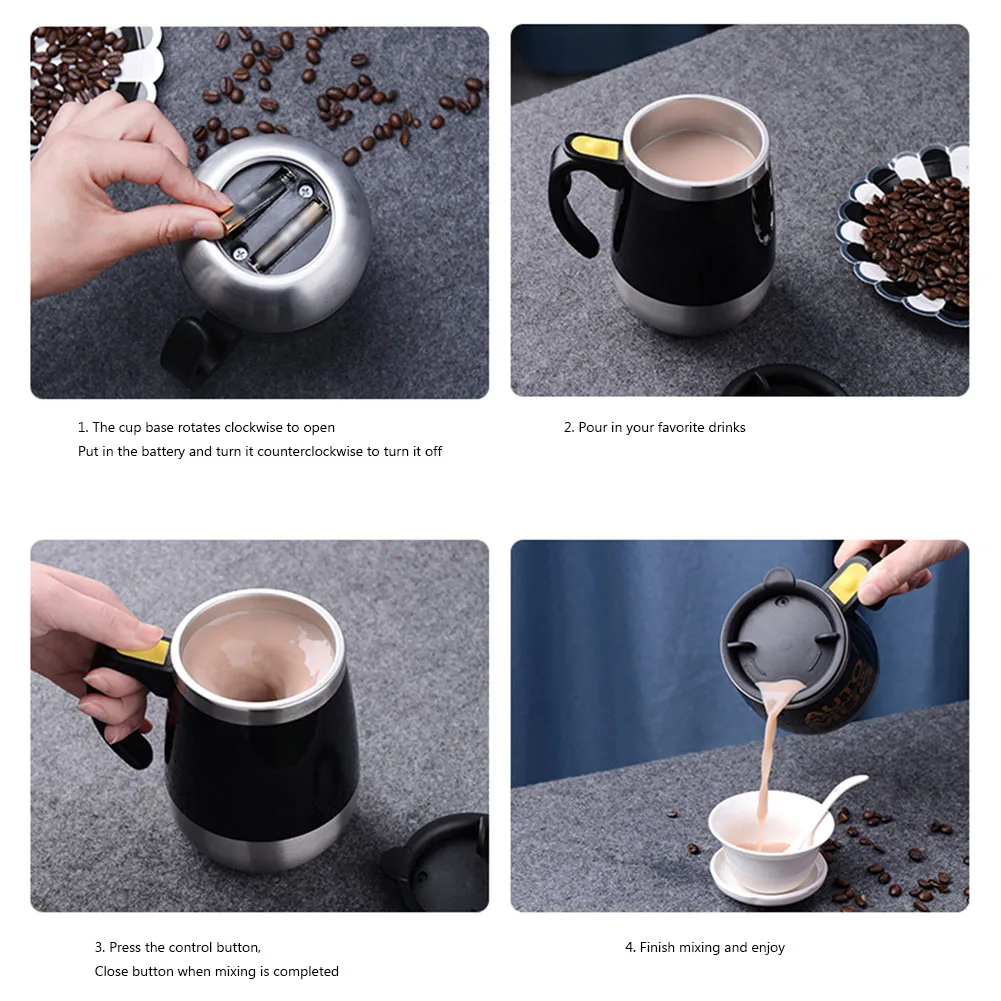 1. The cup base rotates clockwise to open
Put in the battery and turn it counterclockwise to turn it off

2. Pour in your favorite drinks

3. Press the control button,
Close button when mixing is completed

4. Finish mixing and enjoy