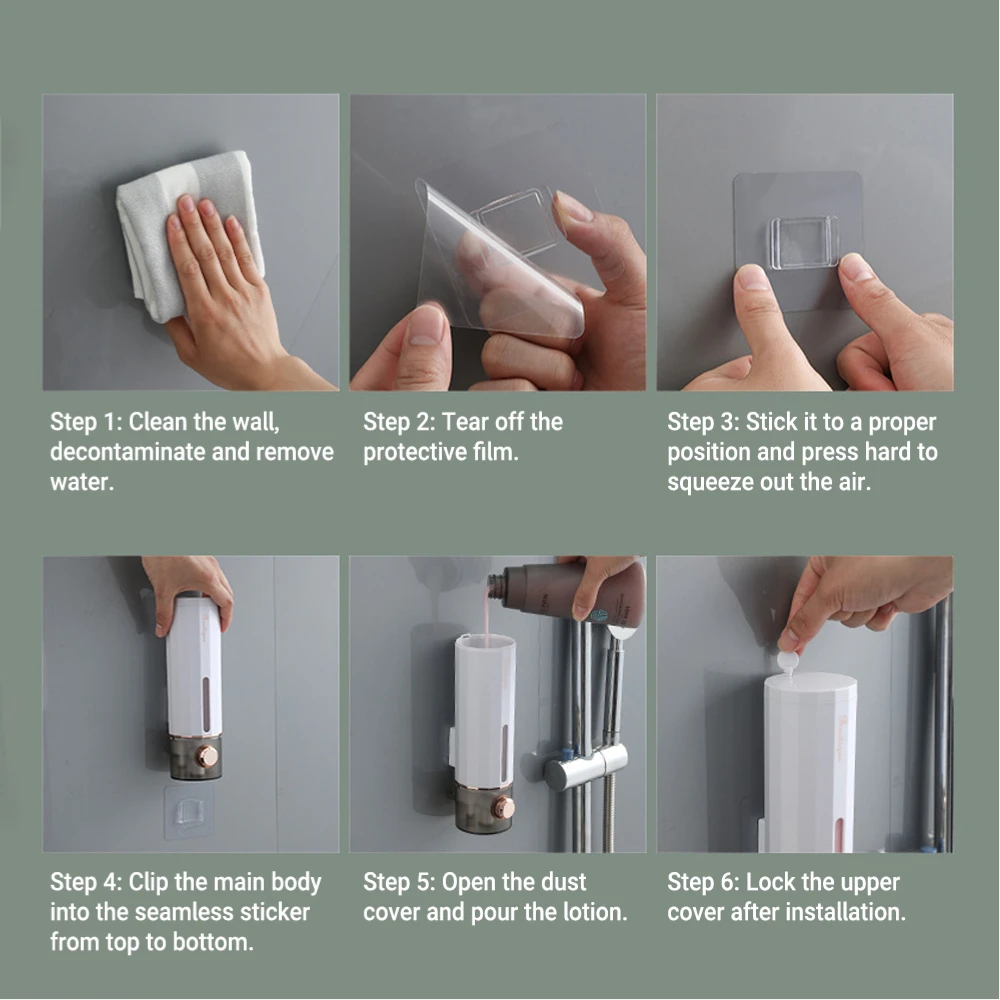 Step 1: Clean the wall, decontaminate and remove water.

Step 2: Tear off the protective film.

Step 3: Stick it to a proper position and press hard to squeeze out the air.

Step 4: Clip the main body into the seamless sticker from top to bottom.

Step 5: Open the dust cover and pour the lotion.

Step 6: Lock the upper cover after installation.