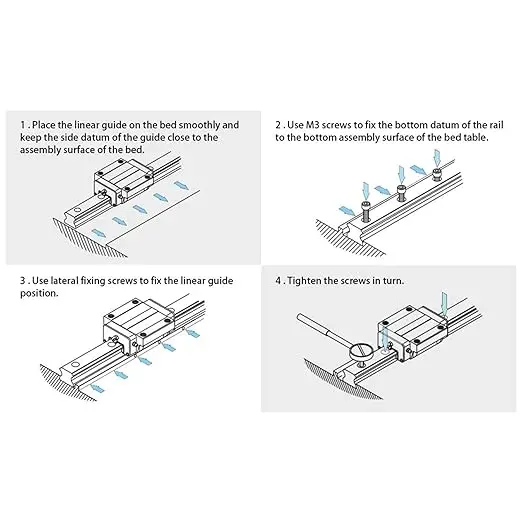 1 . Place the linear guide on the bed smoothly and keep the side datum of the guide close to the assembly surface of the bed.

2 . Use M3 screws to fix the bottom datum of the rail to the bottom assembly surface of the bed table.

3 . Use lateral fixing screws to fix the linear guide position.

4 . Tighten the screws in turn.