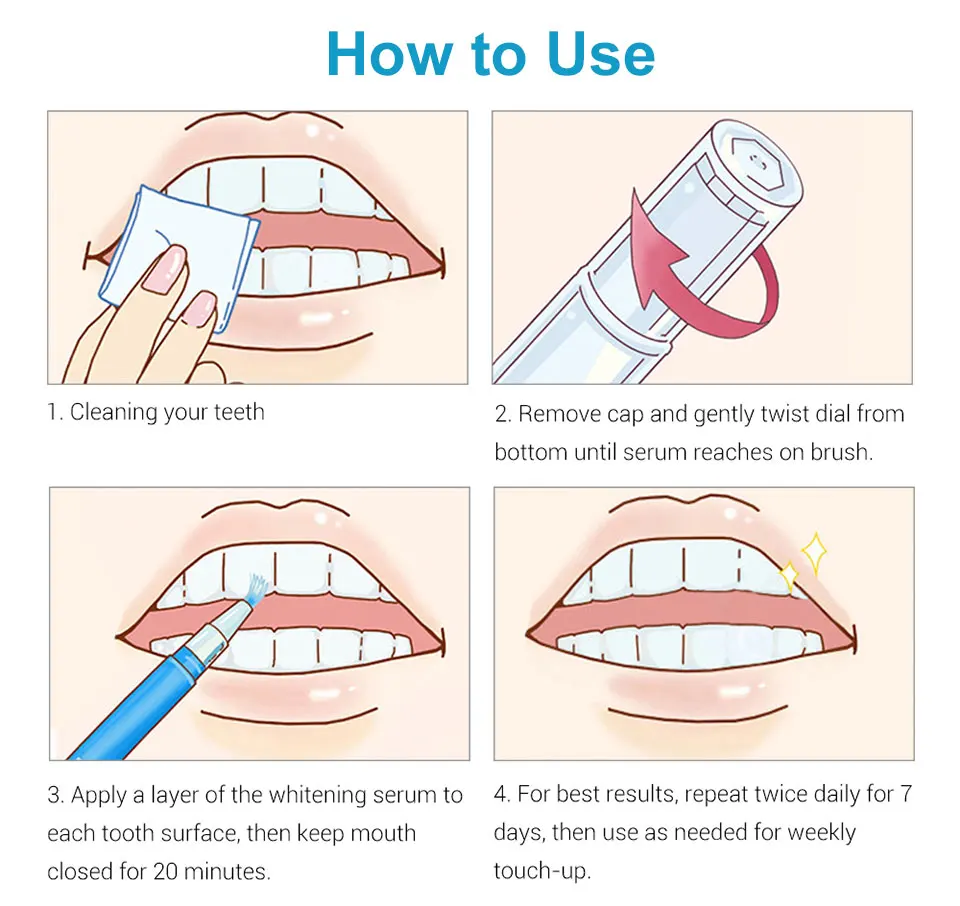 How to Use

1. Cleaning your teeth

2. Remove cap and gently twist dial from bottom until serum reaches on brush.

3. Apply a layer of the whitening serum to each tooth surface, then keep mouth closed for 20 minutes.

4. For best results, repeat twice daily for 7 days, then use as needed for weekly touch-up.