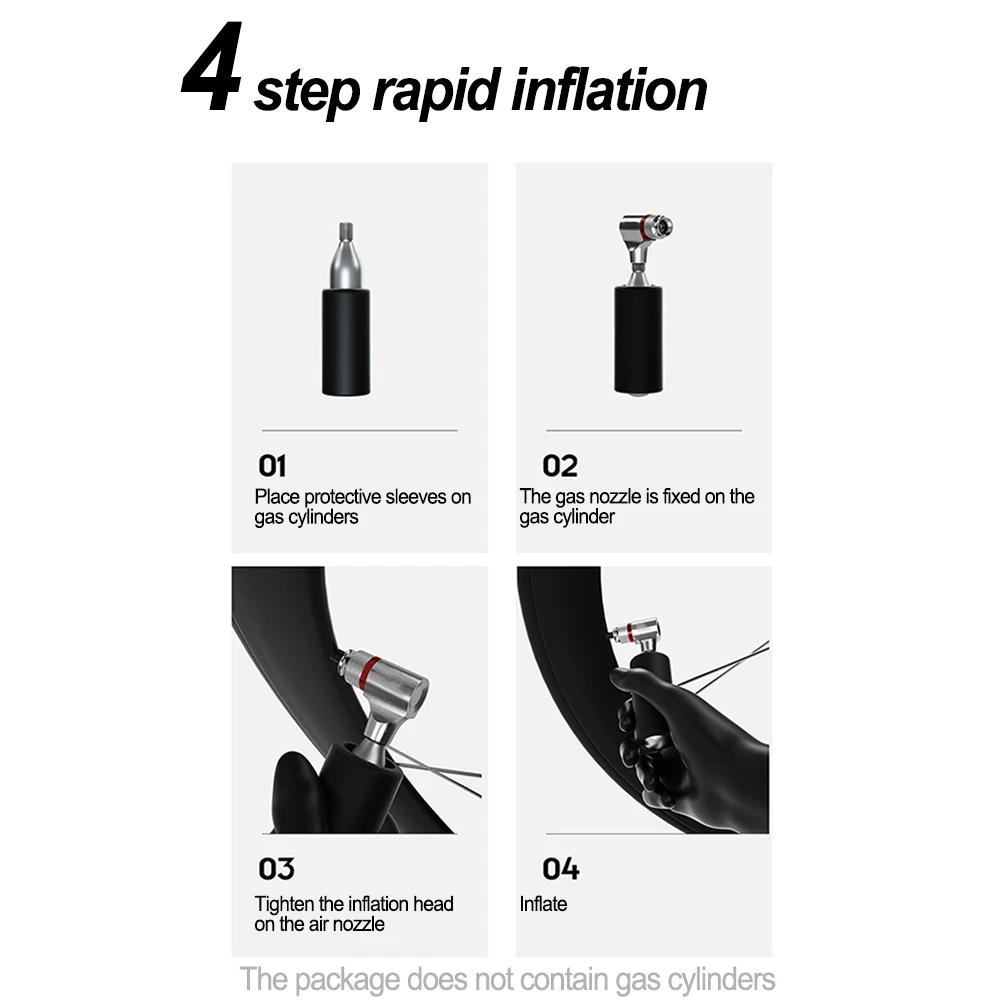 4 step rapid inflation

01
Place protective sleeves on gas cylinders

02
The gas nozzle is fixed on the gas cylinder

03
Tighten the inflation head on the air nozzle

04
Inflate

The package does not contain gas cylinders