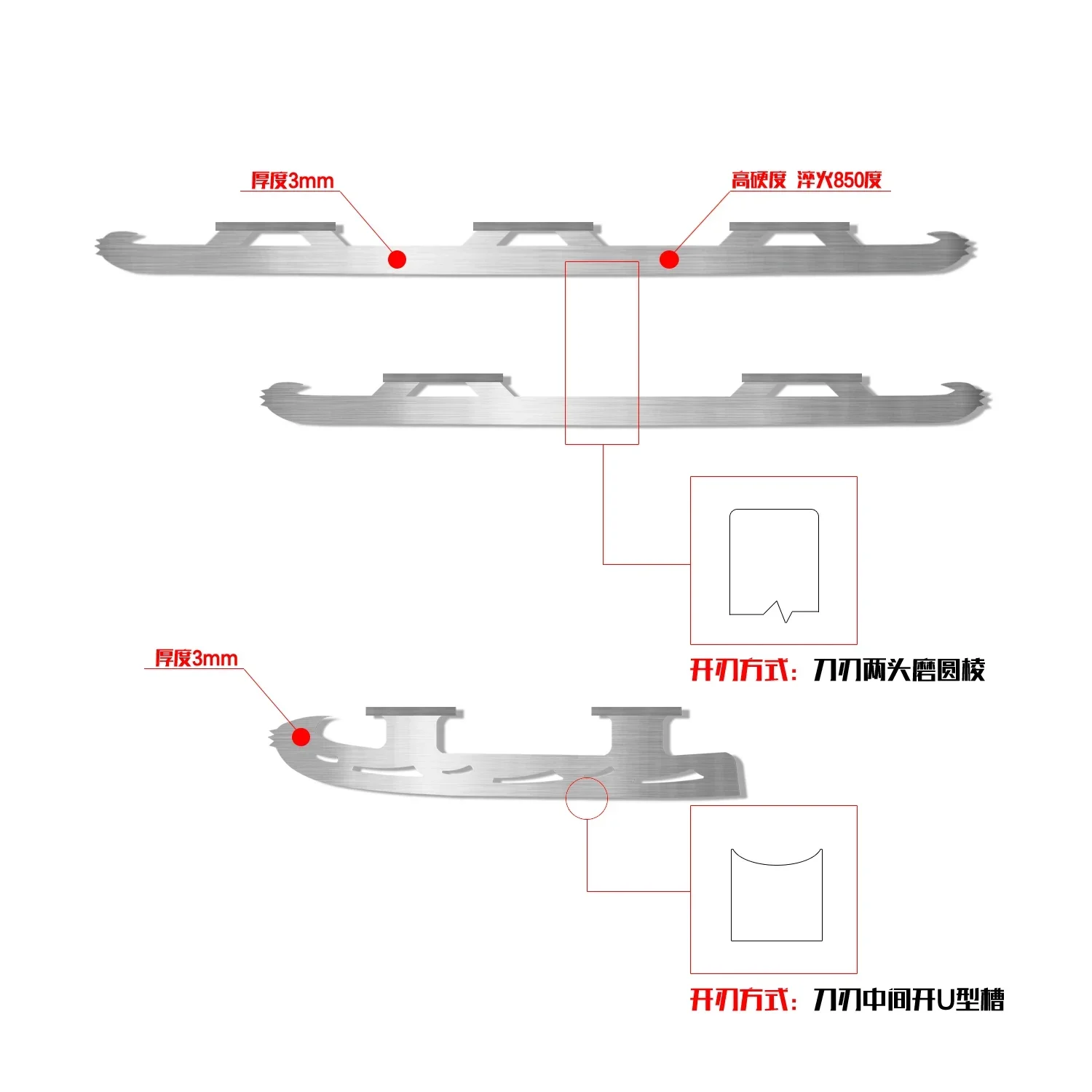 厚度3mm

高硬度 淬火850度

开刃方式：刀刃两头磨圆棱

厚度3mm

开刃方式：刀刃中间开U型槽