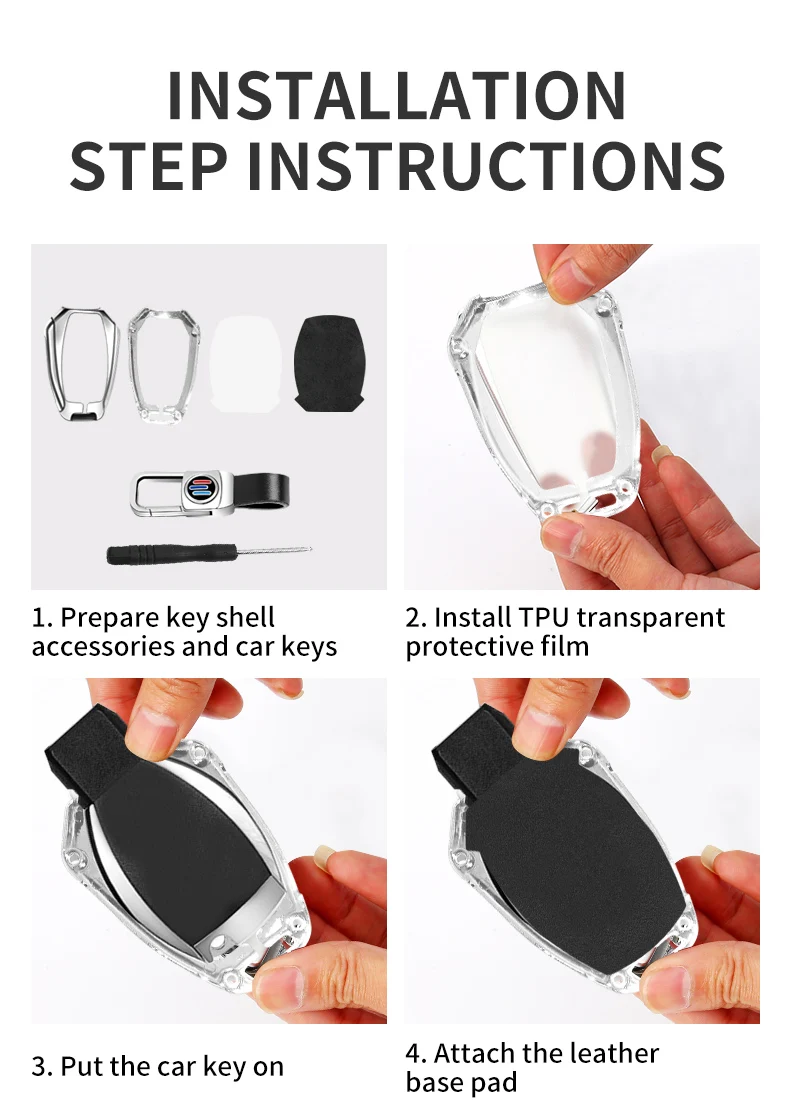 INSTALLATION STEP INSTRUCTIONS

1. Prepare key shell accessories and car keys

2. Install TPU transparent protective film

3. Put the car key on

4. Attach the leather base pad