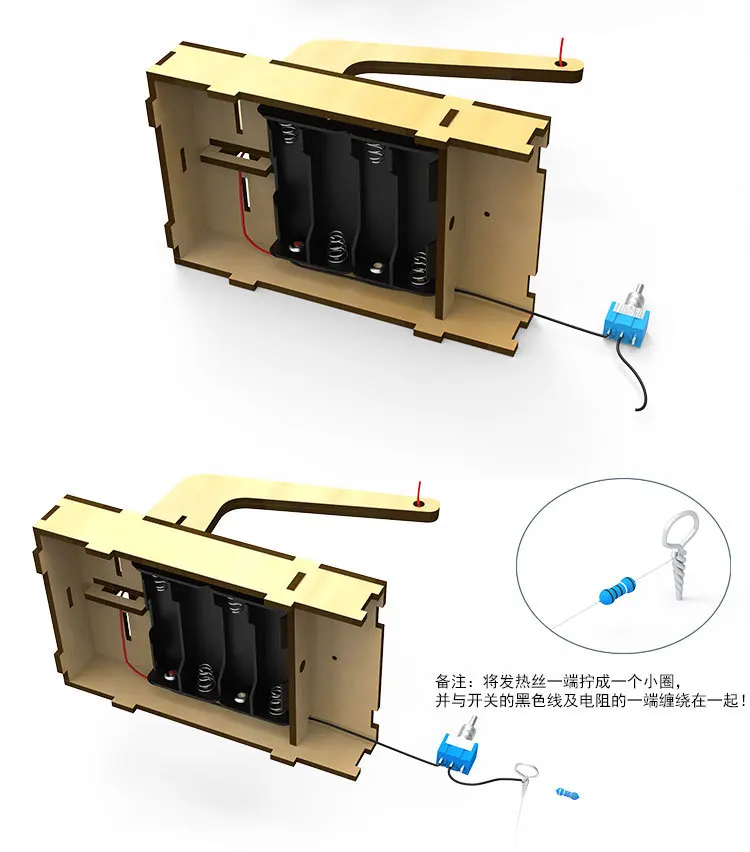 备注：将发热丝一端拧成一个小圈，
并与开关的黑色线及电阻的一端缠绕在一起！