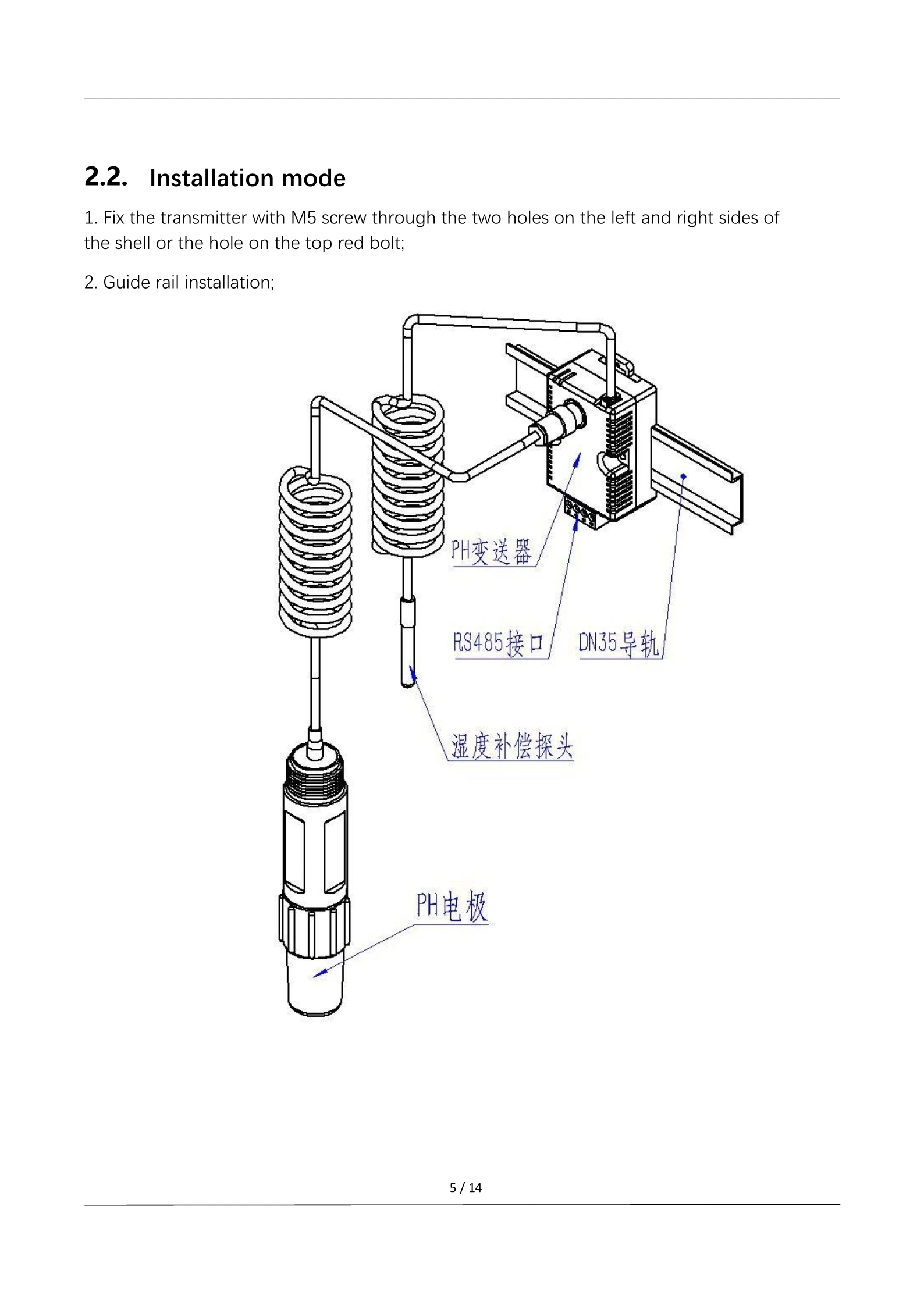 2.2. Installation mode

1. Fix the transmitter with M5 screw through the two holes on the left and right sides of the shell or the hole on the top red bolt;

2. Guide rail installation;

PH变送器

RS485接口

DN35导轨

湿度补偿探头

PH电极

5 / 14