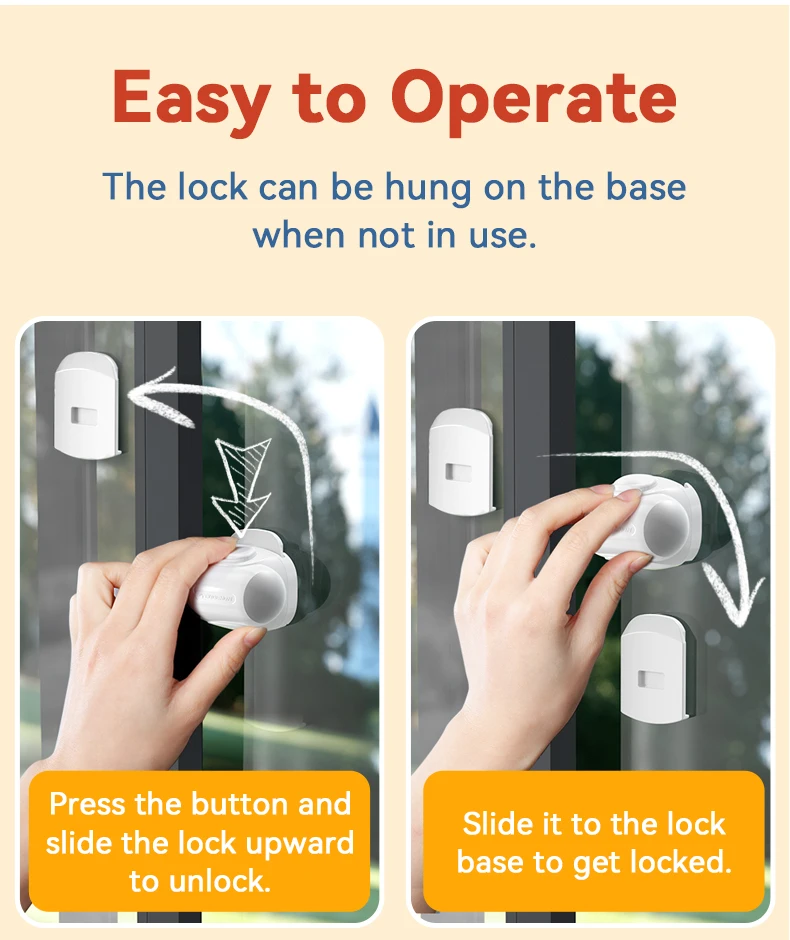 Easy to Operate

The lock can be hung on the base when not in use.

Press the button and slide the lock upward to unlock.

Slide it to the lock base to get locked.