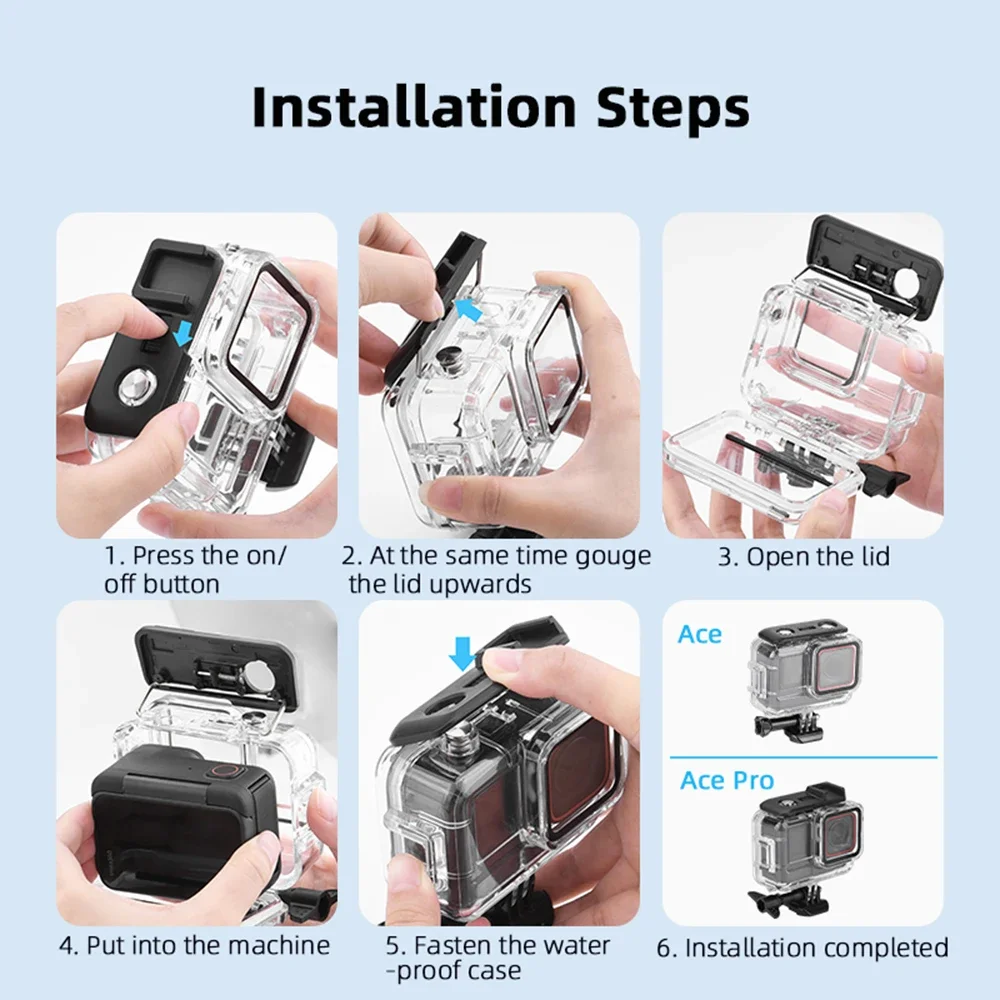 Installation Steps

1. Press the on/ off button

2. At the same time gouge the lid upwards

3. Open the lid

4. Put into the machine

5. Fasten the water -proof case

Ace

Ace Pro

6. Installation completed