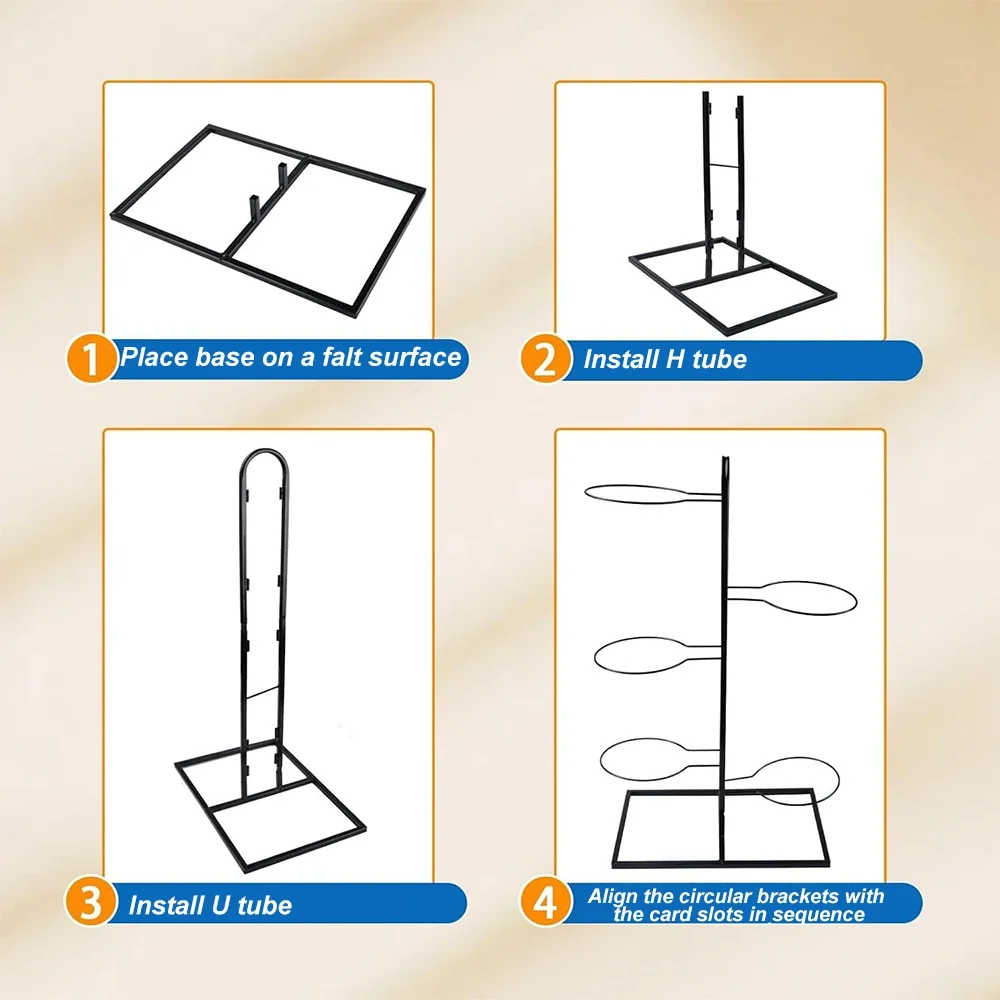 1 Place base on a falt surface

2 Install H tube

3 Install U tube

4 Align the circular brackets with the card slots in sequence