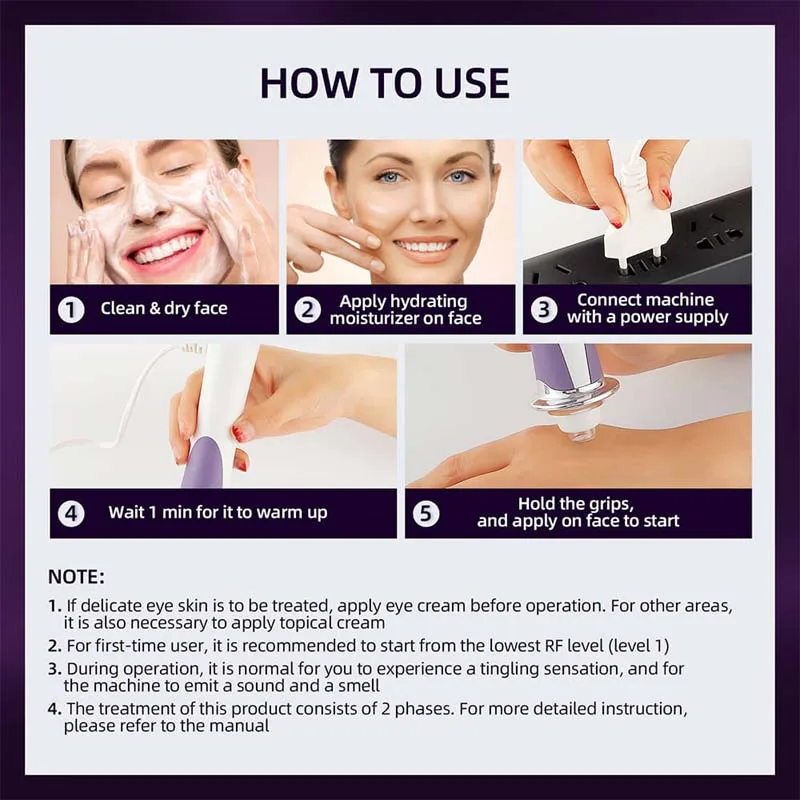 HOW TO USE

1 Clean & dry face

2 Apply hydrating moisturizer on face

3 Connect machine with a power supply

4 Wait 1 min for it to warm up

5 Hold the grips, and apply on face to start

NOTE:

1. If delicate eye skin is to be treated, apply eye cream before operation. For other areas, it is also necessary to apply topical cream

2. For first-time user, it is recommended to start from the lowest RF level (level 1)

3. During operation, it is normal for you to experience a tingling sensation, and for the machine to emit a sound and a smell

4. The treatment of this product consists of 2 phases. For more detailed instruction, please refer to the manual