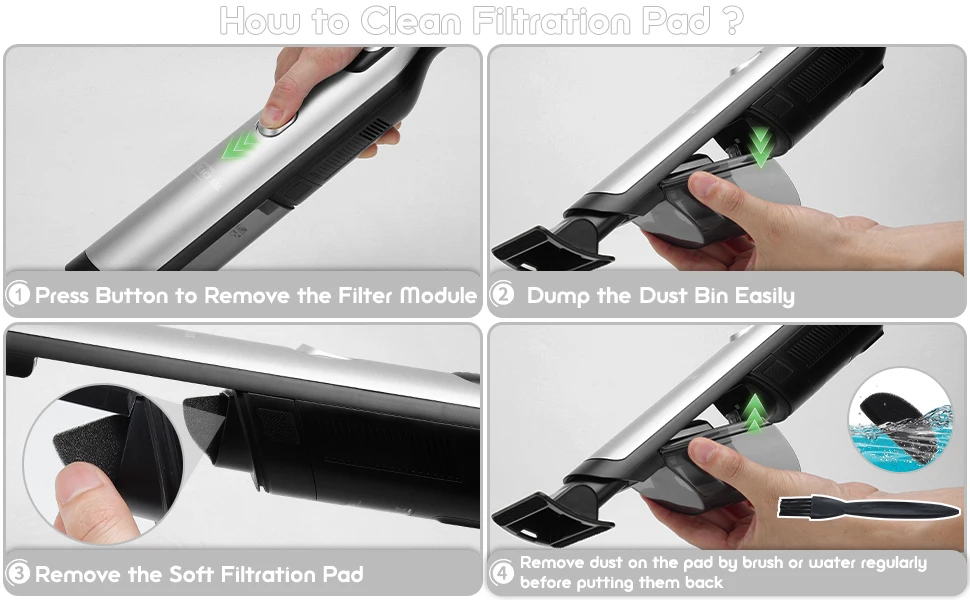 How to Clean Filtration Pad ?

1 Press Button to Remove the Filter Module

2 Dump the Dust Bin Easily

3 Remove the Soft Filtration Pad

4 Remove dust on the pad by brush or water regularly before putting them back