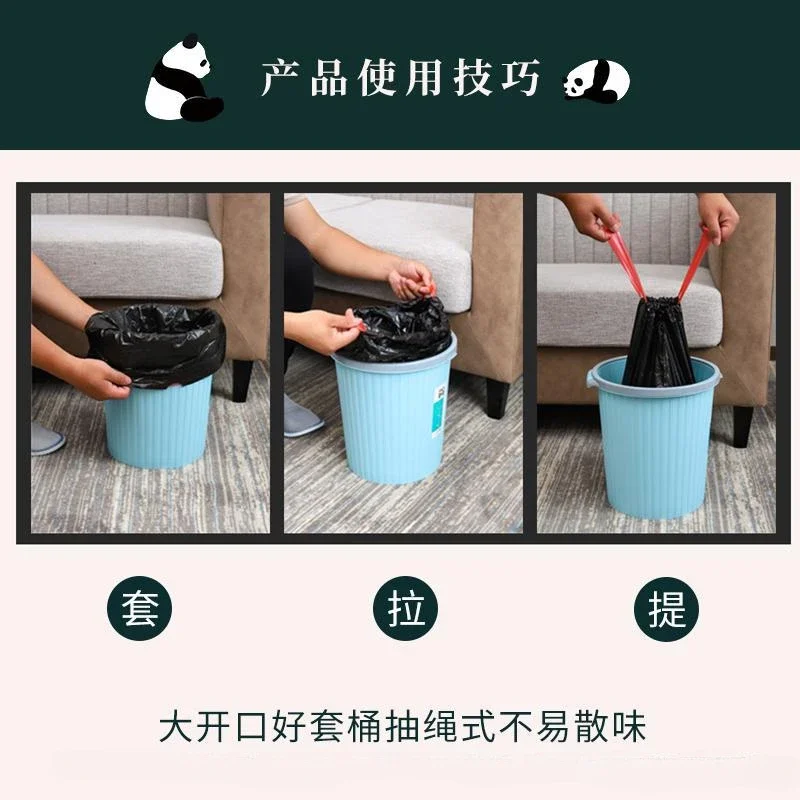 产品使用技巧

套

拉

提

大开口好套桶抽绳式不易散味