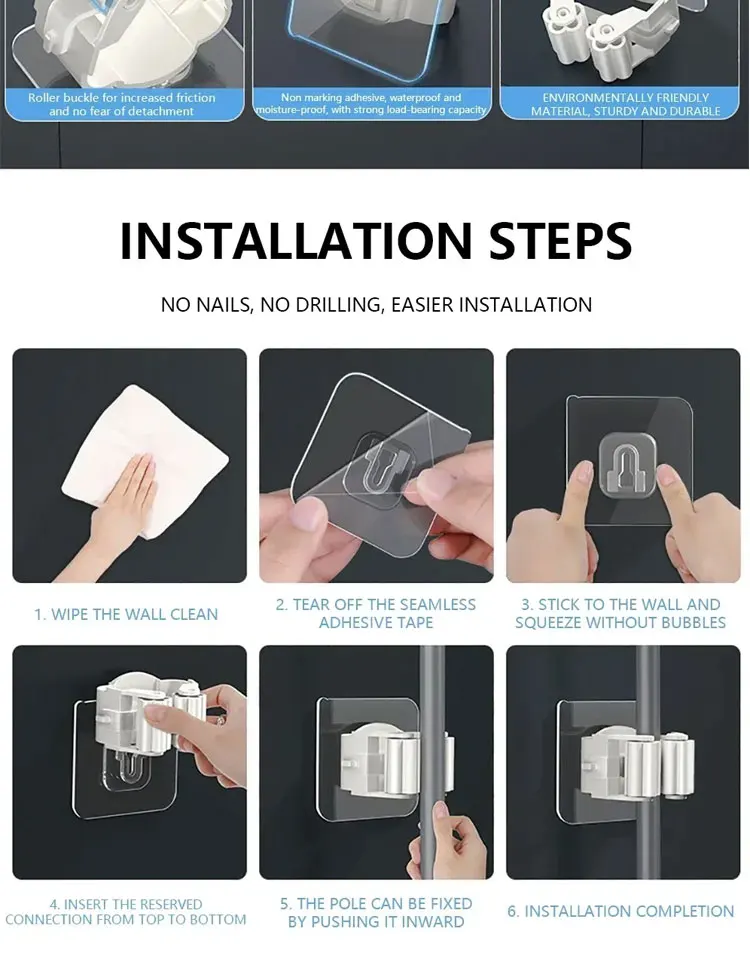 Roller buckle for increased friction and no fear of detachment

Non marking adhesive, waterproof and moisture-proof, with strong load-bearing capacity

ENVIRONMENTALLY FRIENDLY MATERIAL, STURDY AND DURABLE

INSTALLATION STEPS

NO NAILS, NO DRILLING, EASIER INSTALLATION

1. WIPE THE WALL CLEAN

2. TEAR OFF THE SEAMLESS ADHESIVE TAPE

3. STICK TO THE WALL AND SQUEEZE WITHOUT BUBBLES

4. INSERT THE RESERVED CONNECTION FROM TOP TO BOTTOM

5. THE POLE CAN BE FIXED BY PUSHING IT INWARD

6. INSTALLATION COMPLETION