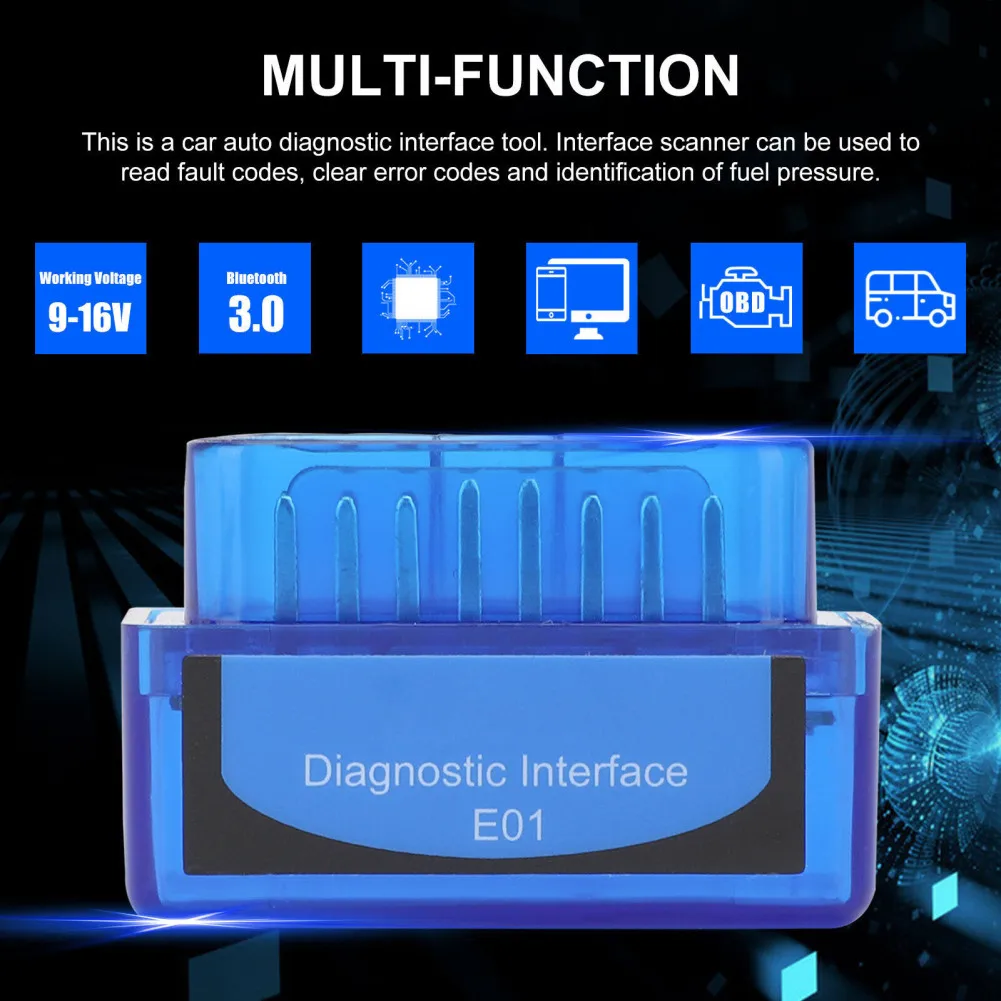 MULTI-FUNCTION

This is a car auto diagnostic interface tool. Interface scanner can be used to read fault codes, clear error codes and identification of fuel pressure.

Working Voltage
9-16V

Bluetooth
3.0

OBD

Diagnostic Interface
E01