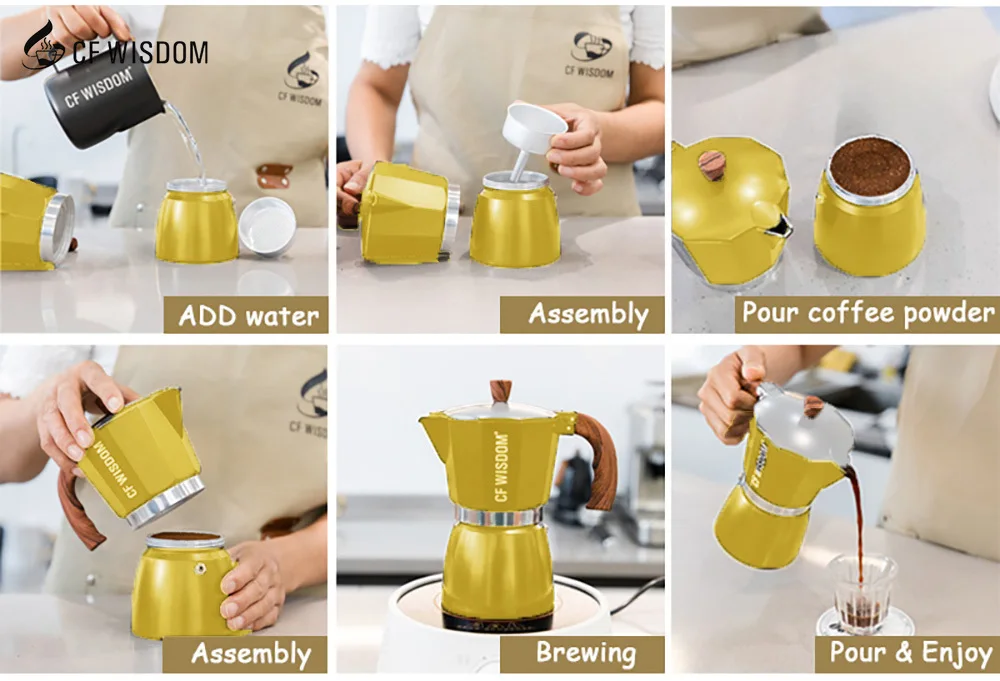 CF WISDOM

CF WISDOM

CF WISDOM

ADD water

CF WISDOM

Assembly

Pour coffee powder

CF WISDOM

CF WISDOM

Assembly

CF WISDOM

Brewing

Pour & Enjoy