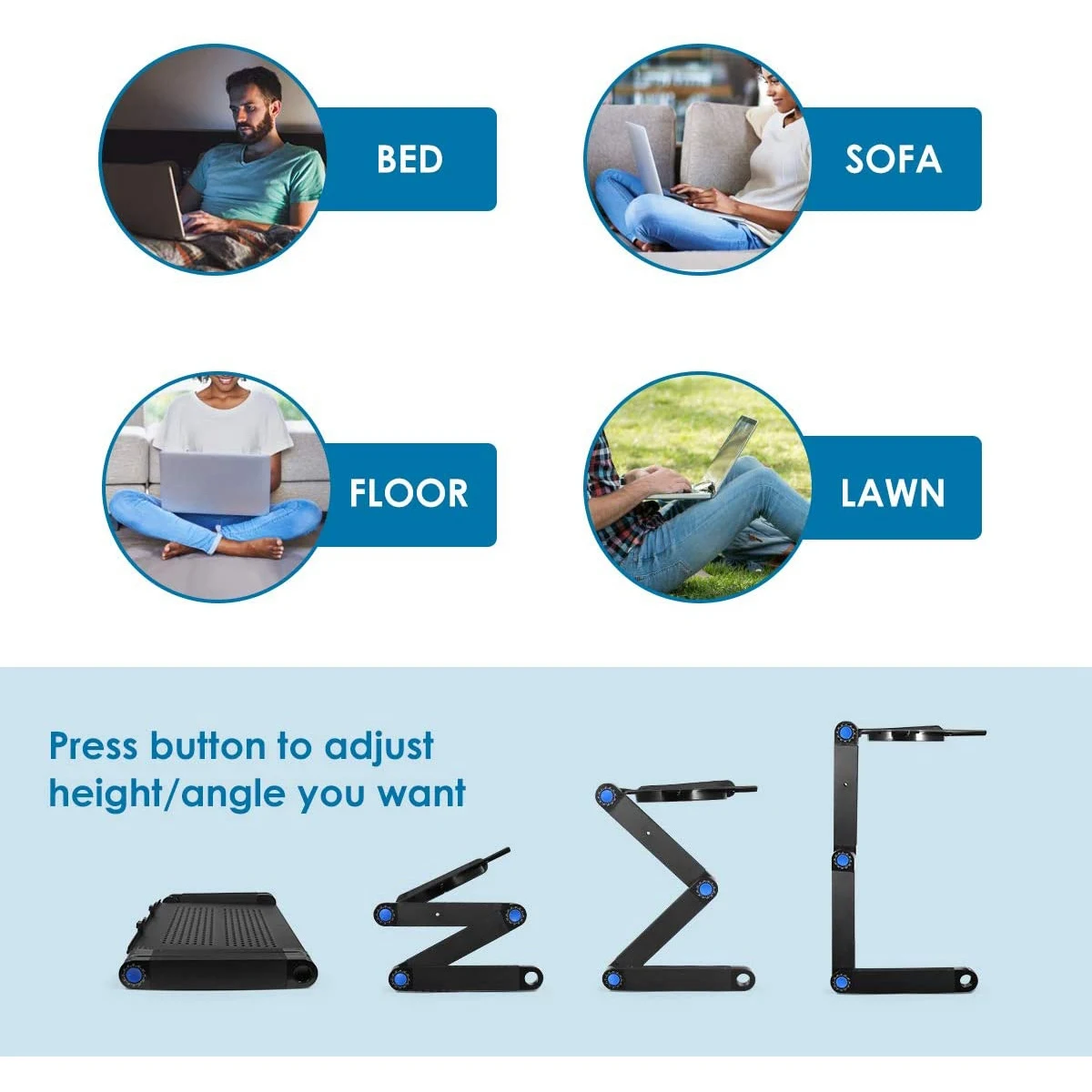 BED

SOFA

FLOOR

LAWN

Press button to adjust height/angle you want