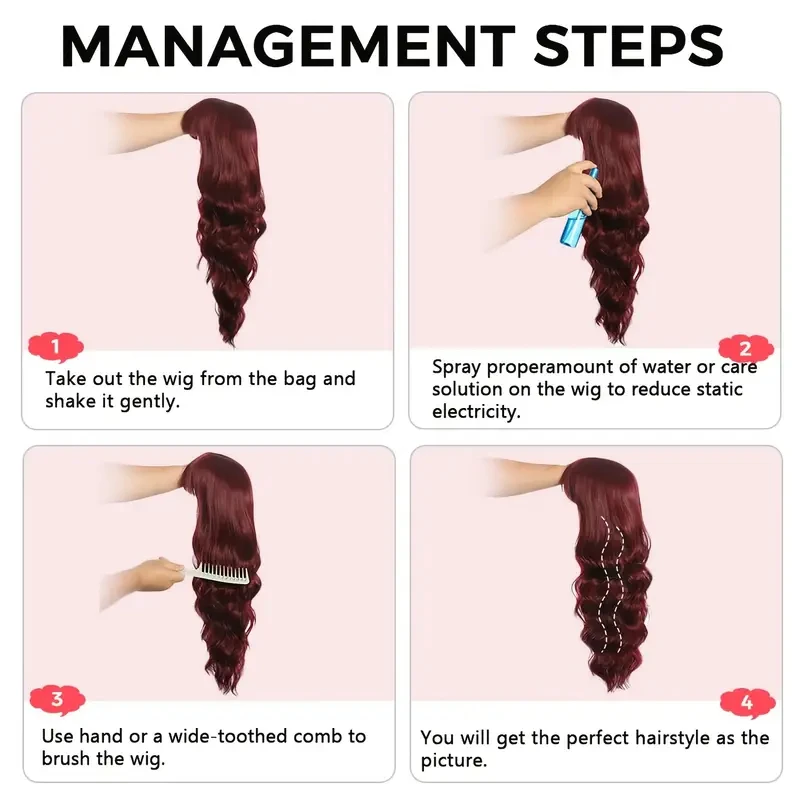 MANAGEMENT STEPS

1
Take out the wig from the bag and shake it gently.

2
Spray properamount of water or care solution on the wig to reduce static electricity.

3
Use hand or a wide-toothed comb to brush the wig.

4
You will get the perfect hairstyle as the picture.