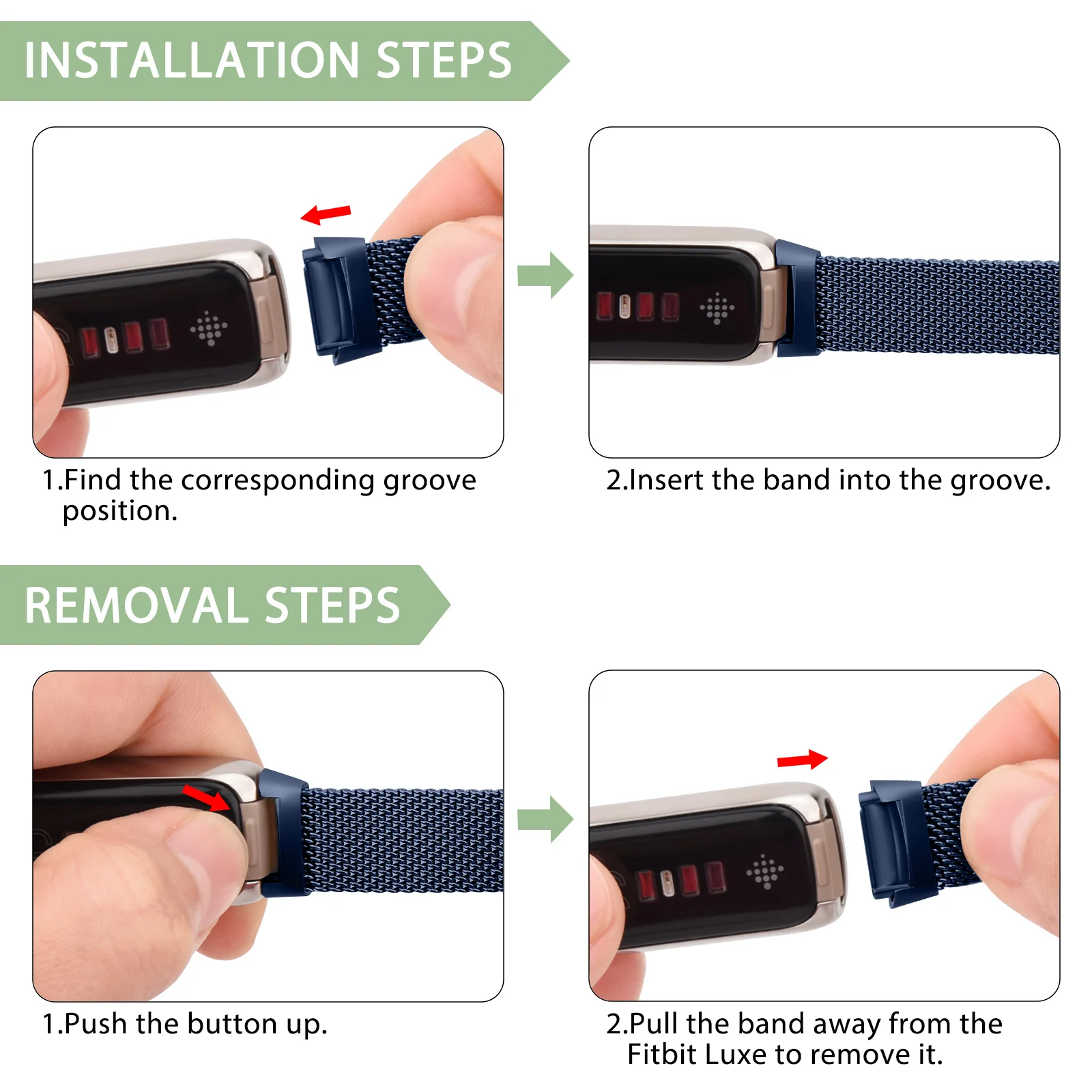 INSTALLATION STEPS

1.Find the corresponding groove position.

2.Insert the band into the groove.

REMOVAL STEPS

1.Push the button up.

2.Pull the band away from the Fitbit Luxe to remove it.