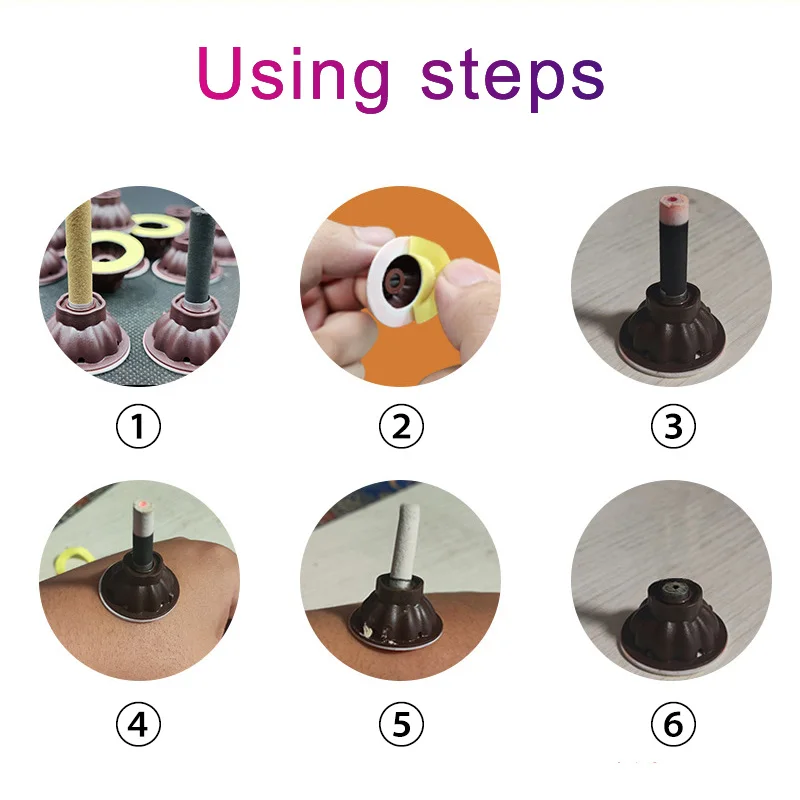 Using steps

①

②

③

④

⑤

⑥