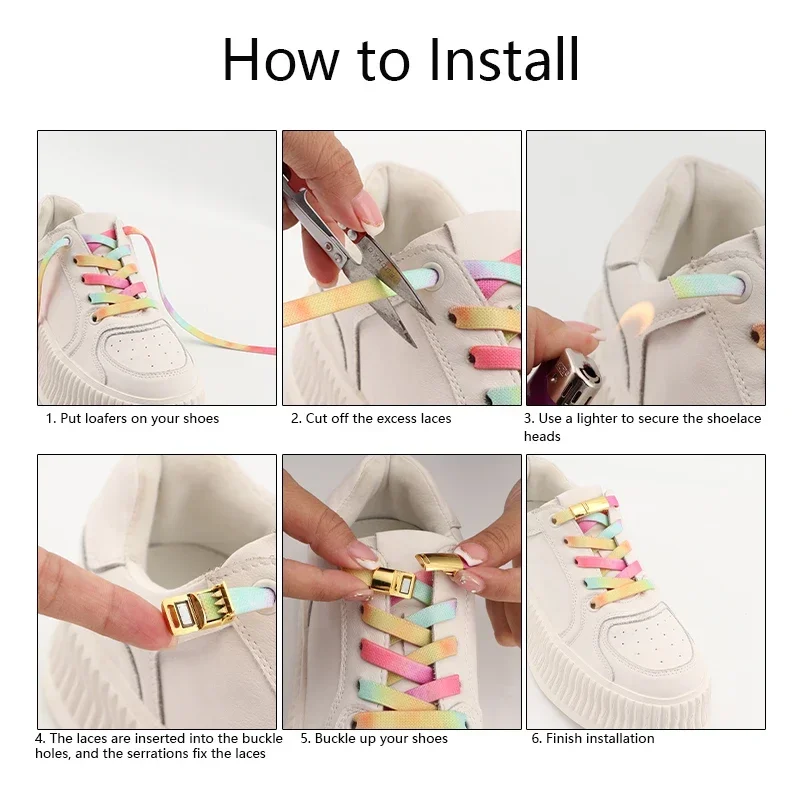 How to Install

1. Put loafers on your shoes

2. Cut off the excess laces

3. Use a lighter to secure the shoelace heads

4. The laces are inserted into the buckle holes, and the serrations fix the laces

5. Buckle up your shoes

6. Finish installation