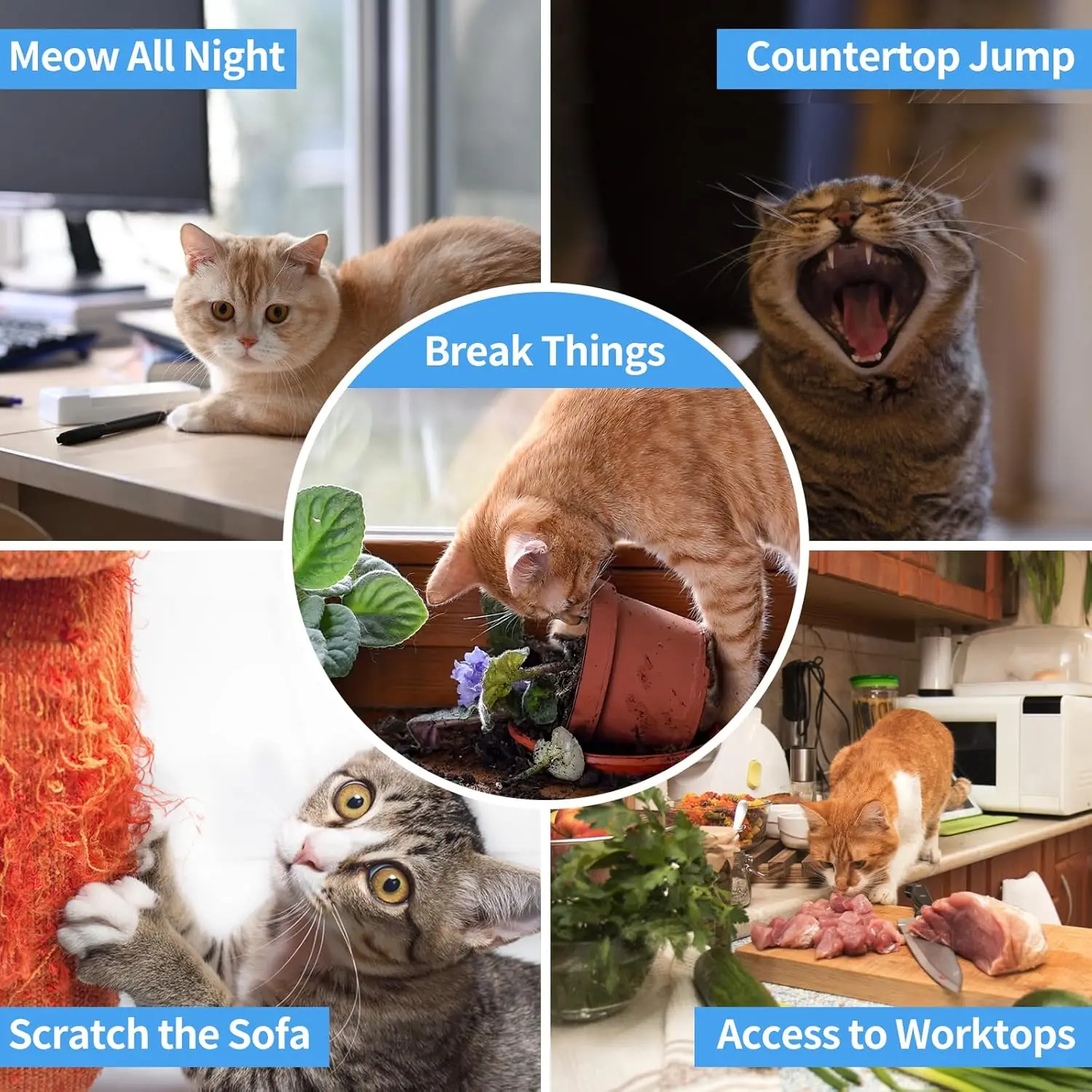 Meow All Night

Countertop Jump

Break Things

Scratch the Sofa

Access to Worktops