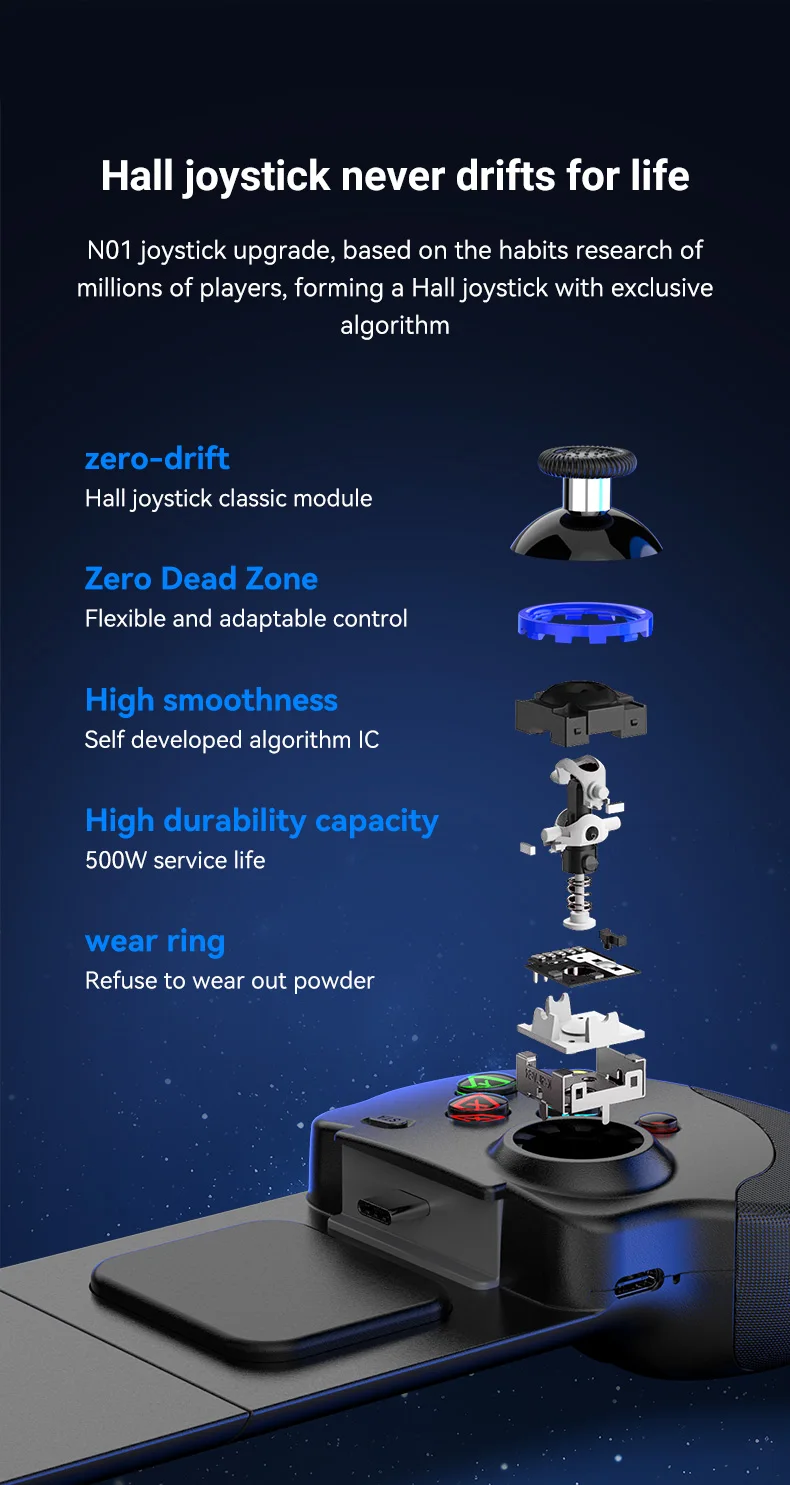 Hall joystick never drifts for life

N01 joystick upgrade, based on the habits research of millions of players, forming a Hall joystick with exclusive algorithm

zero-drift
Hall joystick classic module

Zero Dead Zone
Flexible and adaptable control

High smoothness
Self developed algorithm IC

High durability capacity
500W service life

wear ring
Refuse to wear out powder