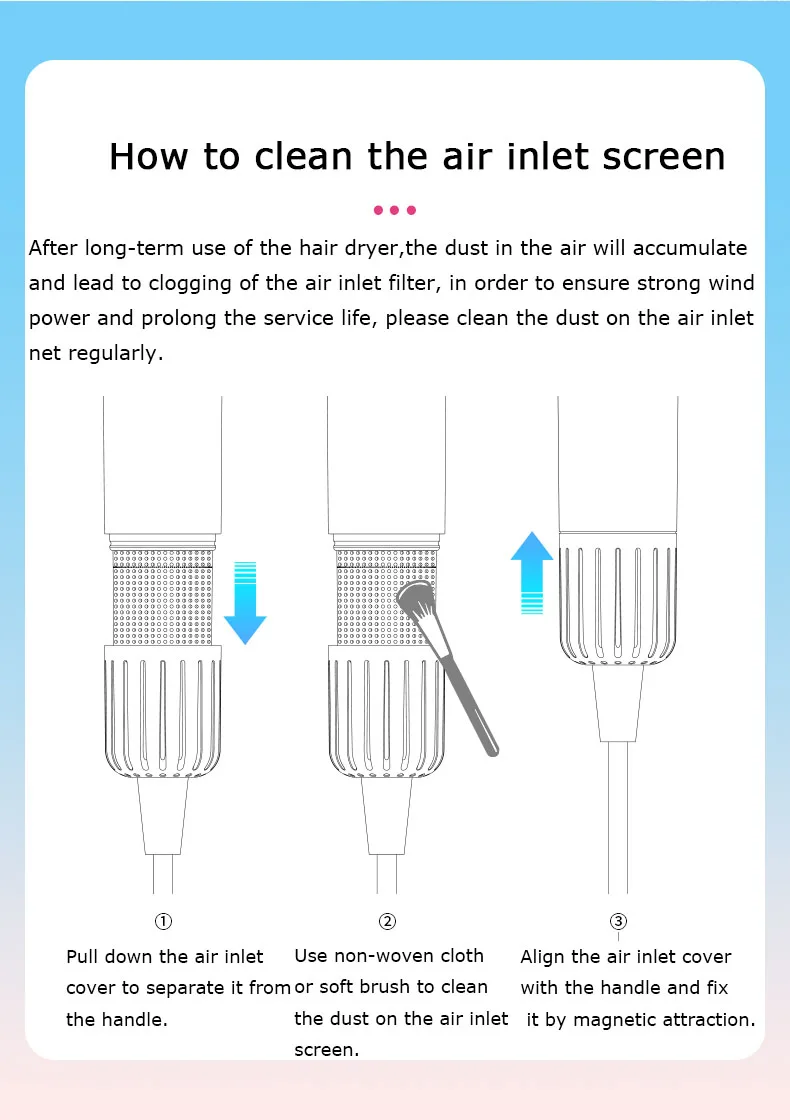 How to clean the air inlet screen

After long-term use of the hair dryer,the dust in the air will accumulate and lead to clogging of the air inlet filter, in order to ensure strong wind power and prolong the service life, please clean the dust on the air inlet net regularly.

①

Pull down the air inlet cover to separate it from the handle.

②

Use non-woven cloth or soft brush to clean the dust on the air inlet screen.

③

Align the air inlet cover with the handle and fix it by magnetic attraction.