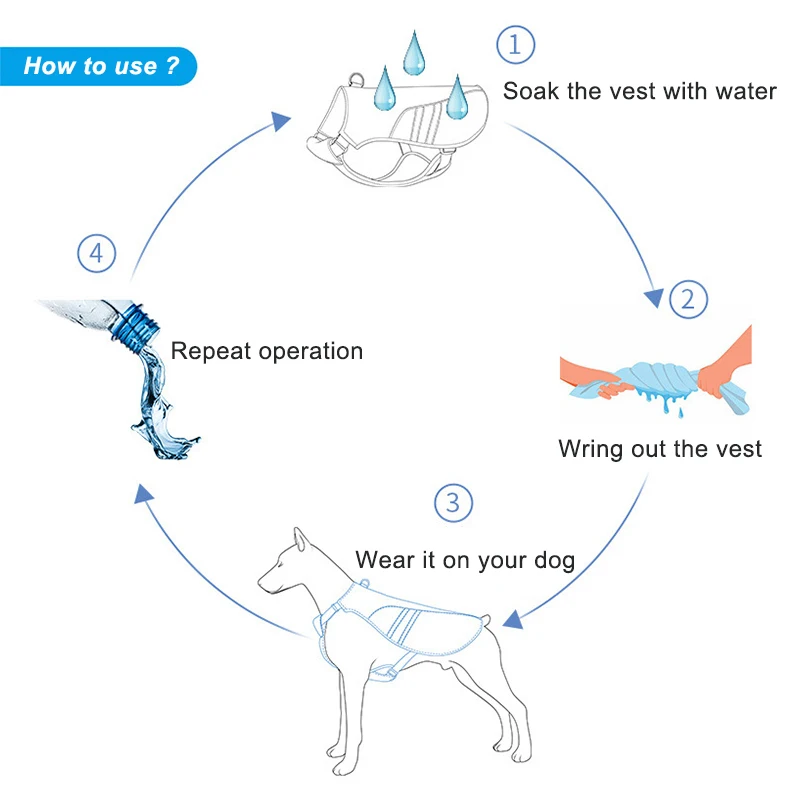 How to use ?

1
Soak the vest with water

2
Wring out the vest

3
Wear it on your dog

4
Repeat operation