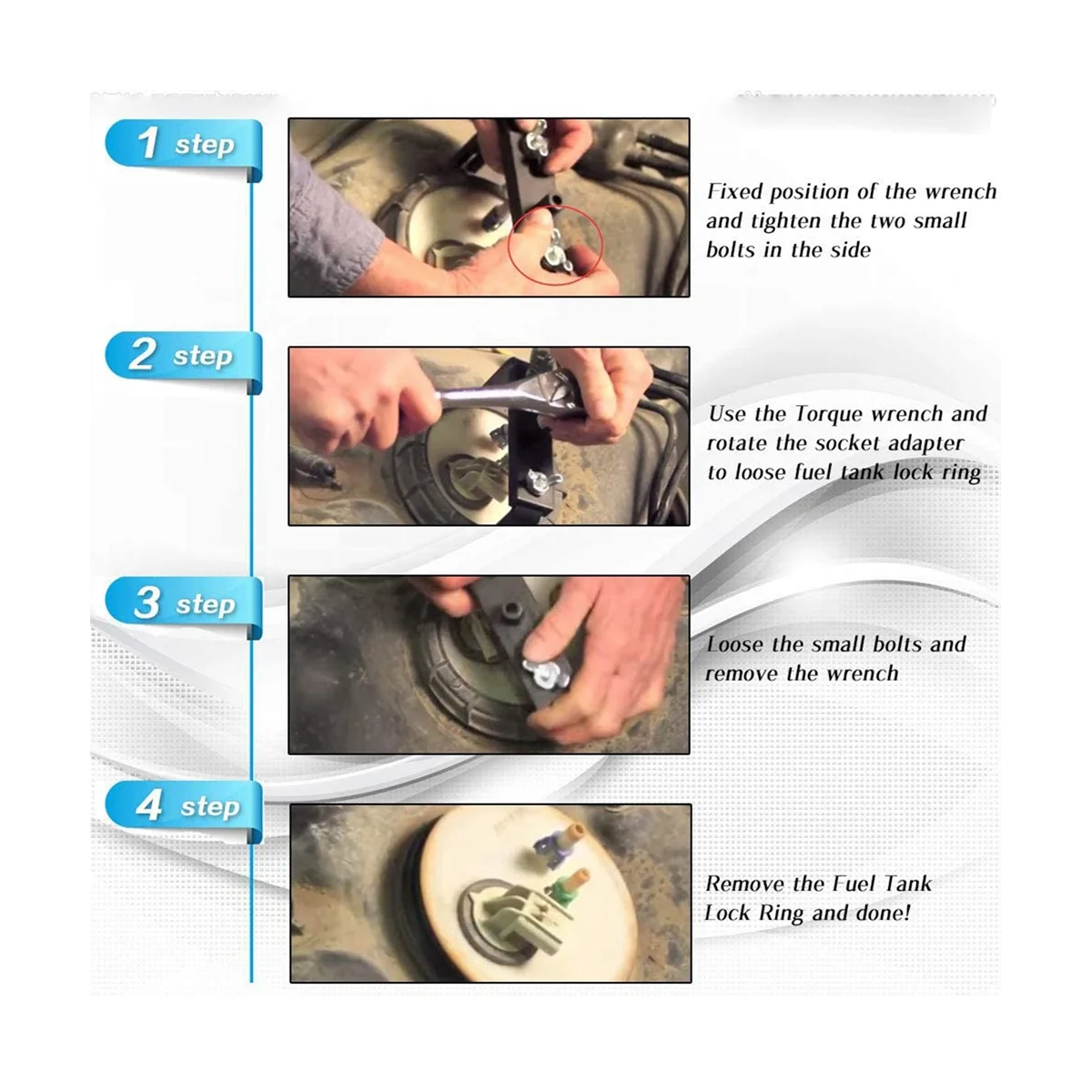 1 step

Fixed position of the wrench and tighten the two small bolts in the side

2 step

Use the Torque wrench and rotate the socket adapter to loose fuel tank lock ring

3 step

Loose the small bolts and remove the wrench

4 step

Remove the Fuel Tank Lock Ring and done!