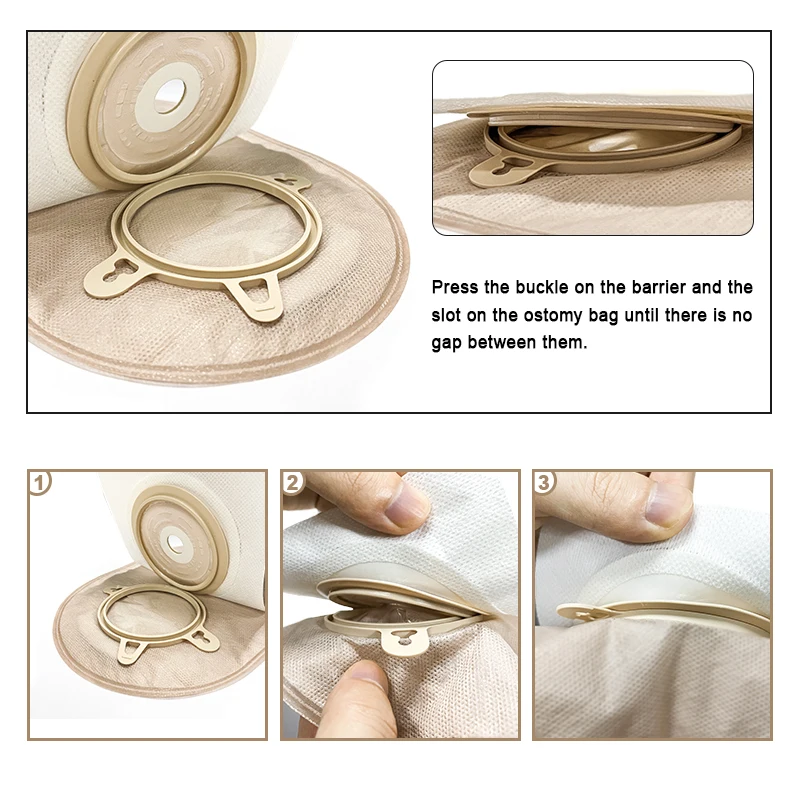 Press the buckle on the barrier and the slot on the ostomy bag until there is no gap between them.

1

2

3