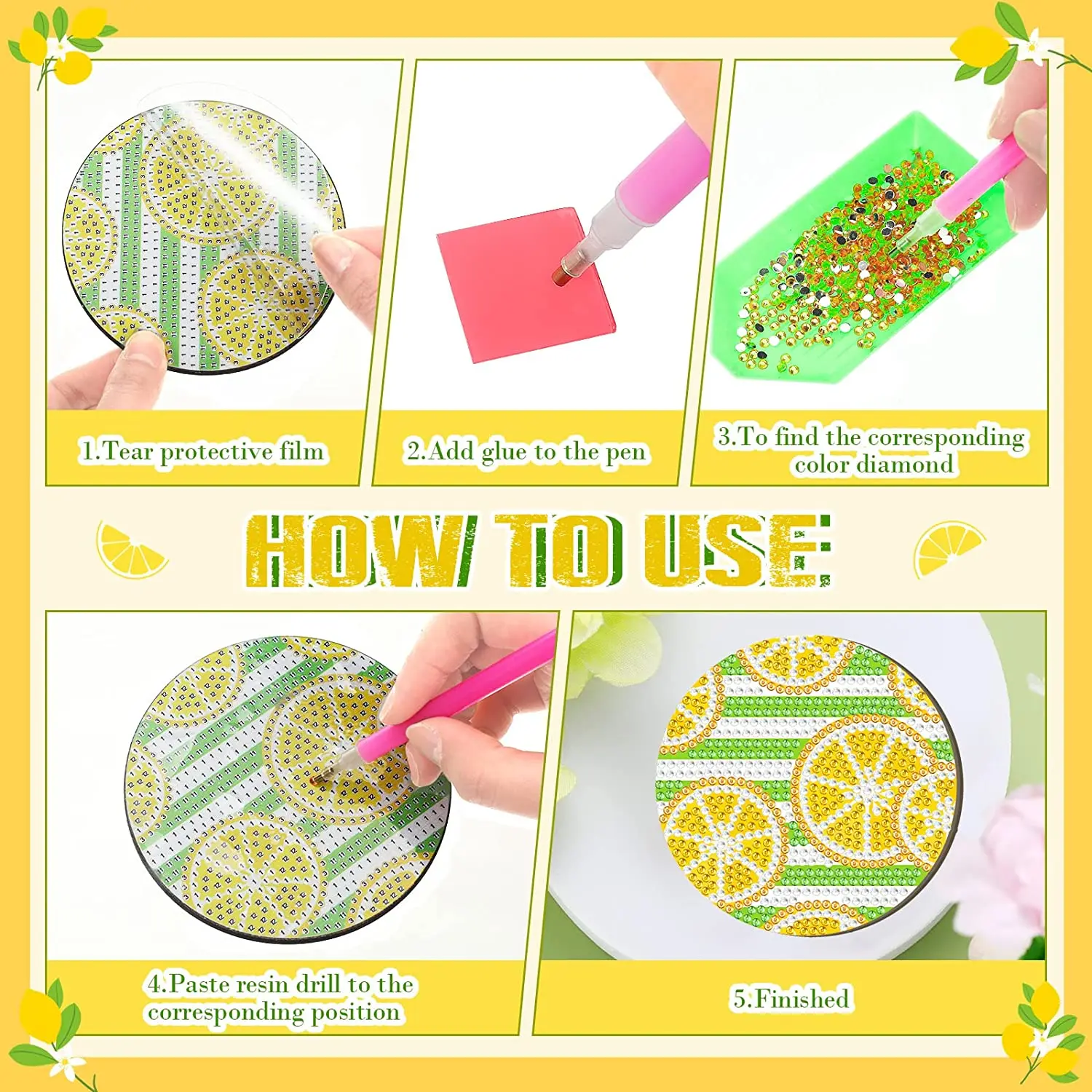 1.Tear protective film

2.Add glue to the pen

3.To find the corresponding color diamond

HOW TO USE

4.Paste resin drill to the corresponding position

5.Finished