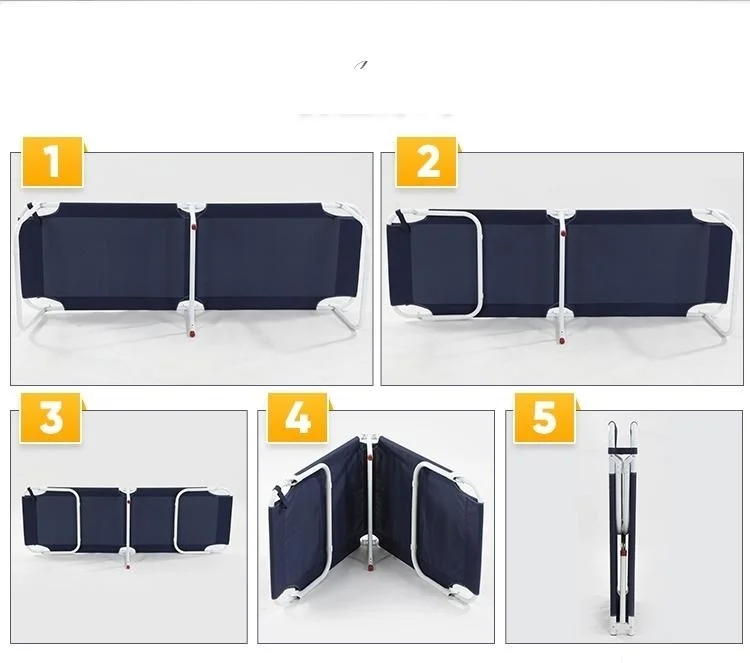 1

2

3

4

5