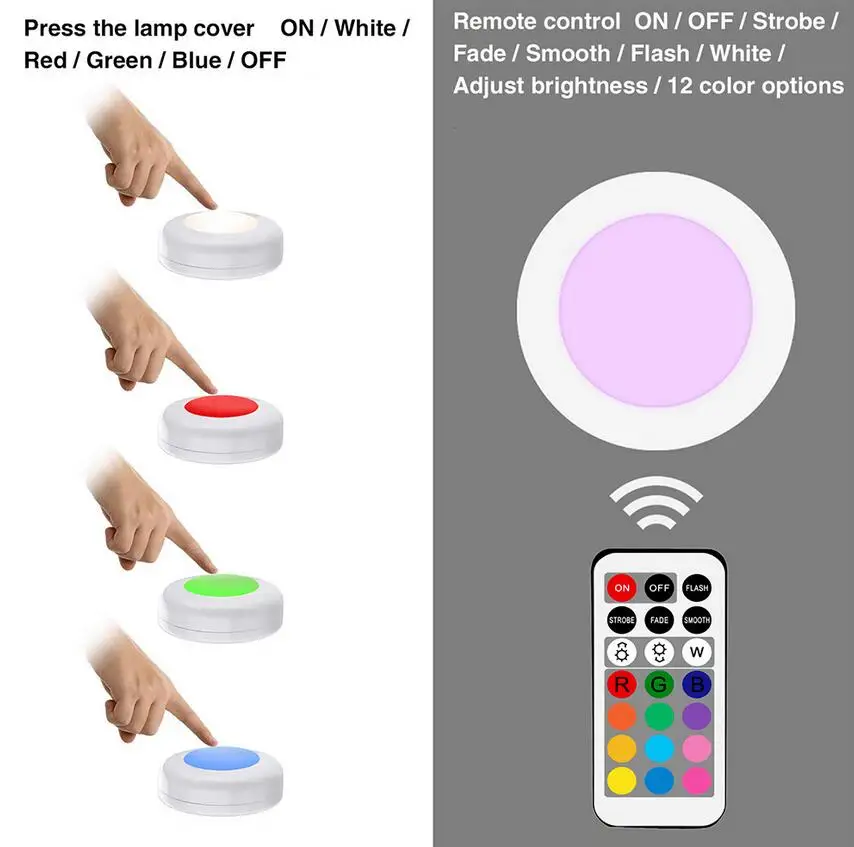 Press the lamp cover ON / White / Red / Green / Blue / OFF

Remote control ON / OFF / Strobe / Fade / Smooth / Flash / White / Adjust brightness / 12 color options

ON OFF FLASH
STROBE FADE SMOOTH
W
R G B