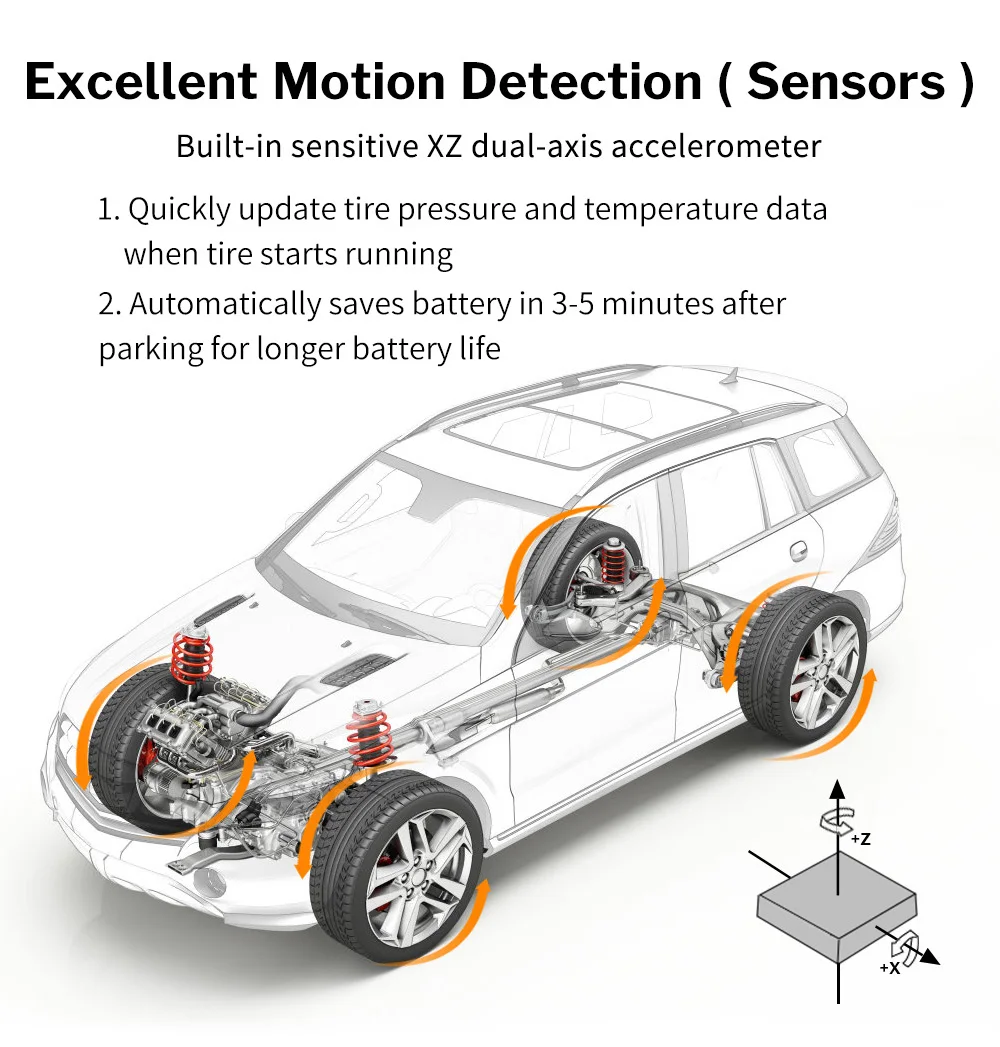 Excellent Motion Detection ( Sensors )

Built-in sensitive XZ dual-axis accelerometer

1. Quickly update tire pressure and temperature data when tire starts running

2. Automatically saves battery in 3-5 minutes after parking for longer battery life

+Z

+X