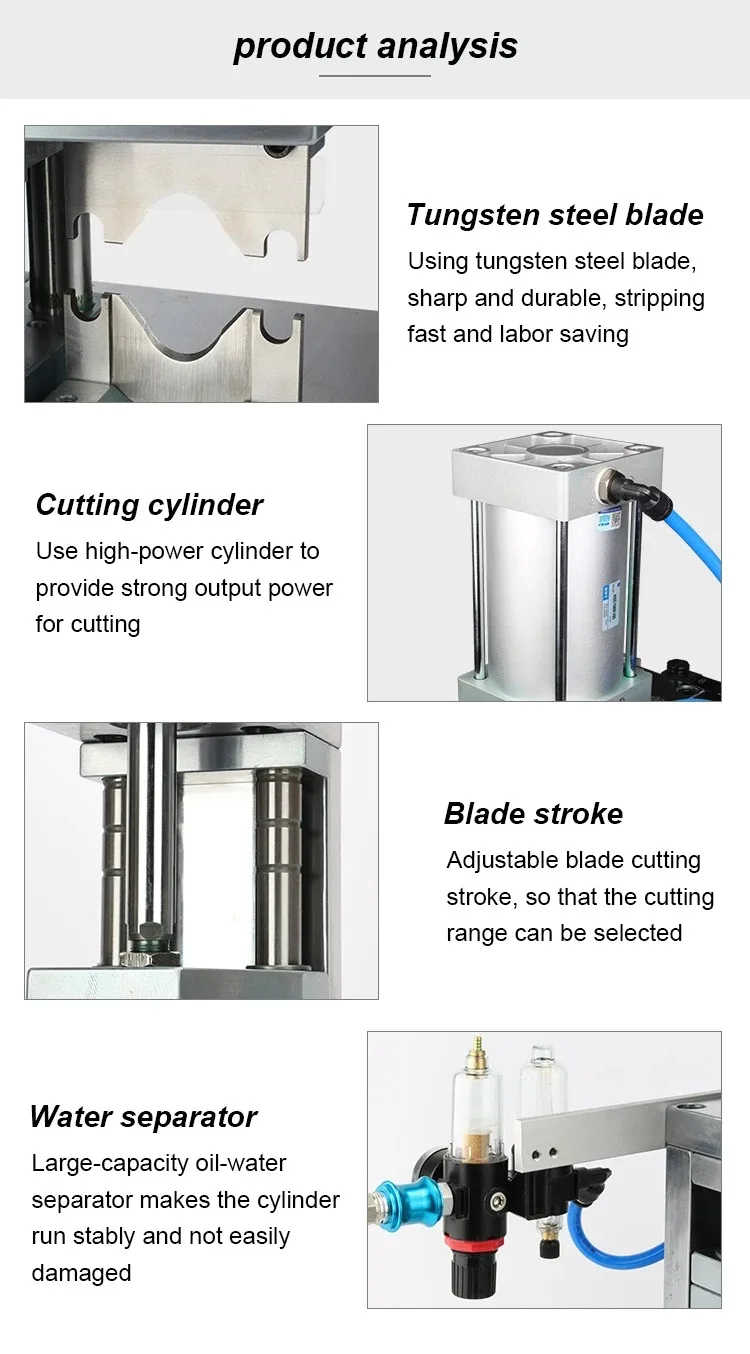 product analysis

Tungsten steel blade

Using tungsten steel blade, sharp and durable, stripping fast and labor saving

Cutting cylinder

Use high-power cylinder to provide strong output power for cutting

Blade stroke

Adjustable blade cutting stroke, so that the cutting range can be selected

Water separator

Large-capacity oil-water separator makes the cylinder run stably and not easily damaged