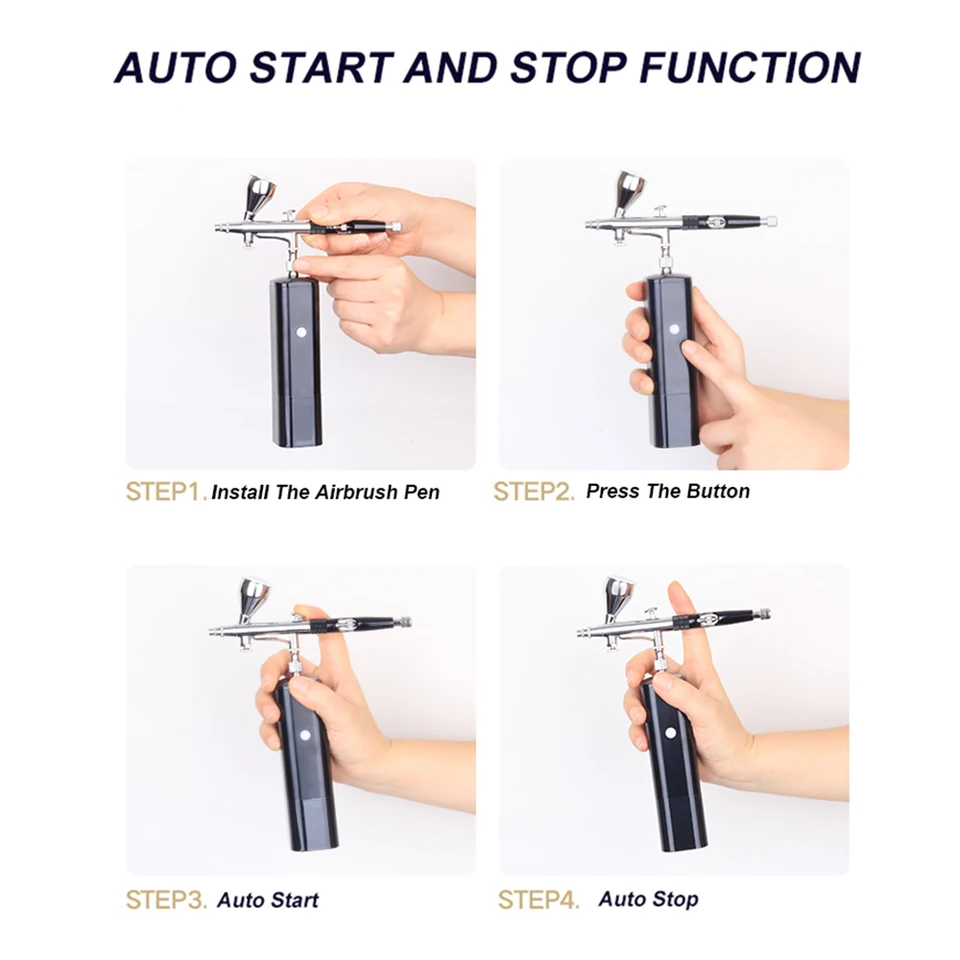 AUTO START AND STOP FUNCTION

STEP1. Install The Airbrush Pen

STEP2. Press The Button

STEP3. Auto Start

STEP4. Auto Stop