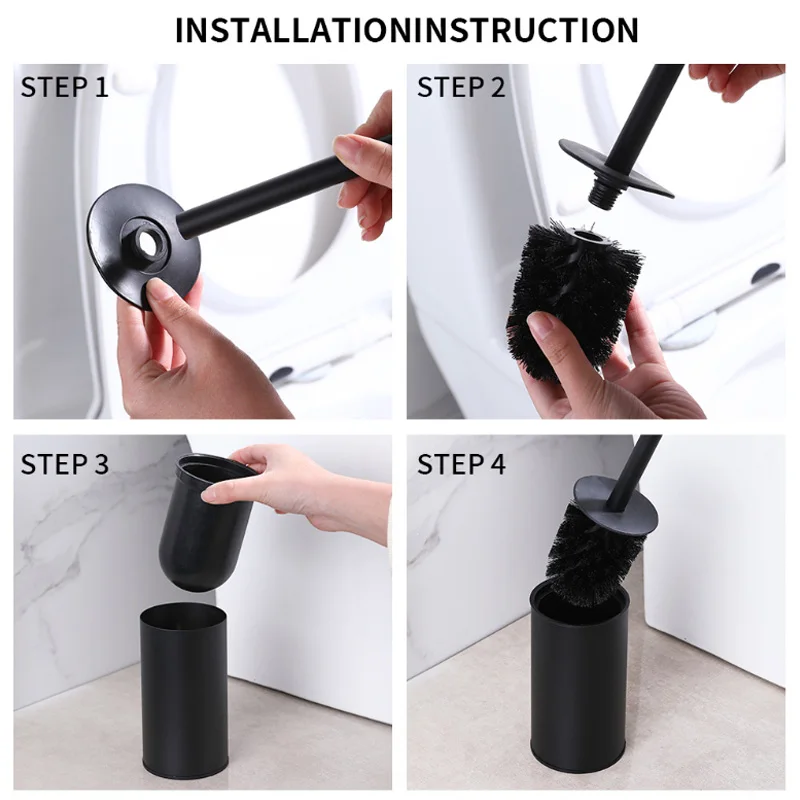 INSTALLATIONINSTRUCTION

STEP 1

STEP 2

STEP 3

STEP 4