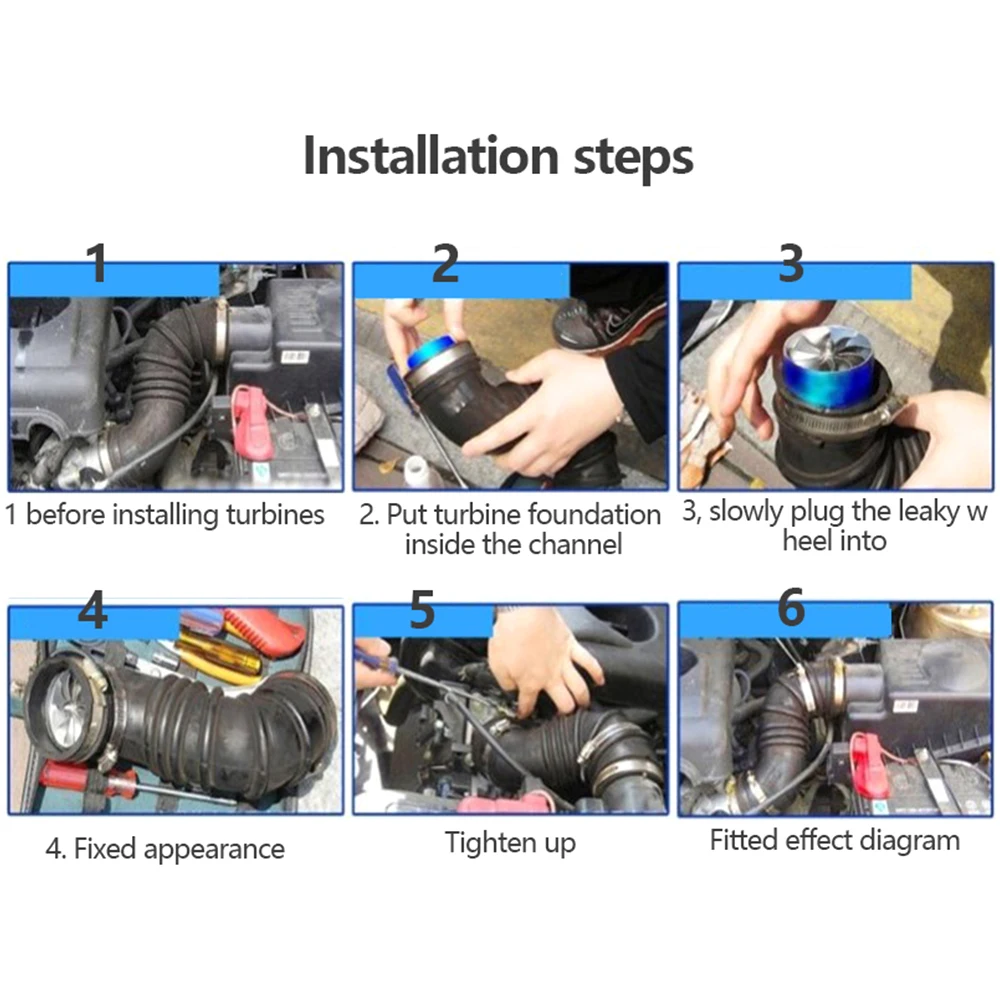 Installation steps

1

1 before installing turbines

2

2. Put turbine foundation inside the channel

3

3, slowly plug the leaky w heel into

4

4. Fixed appearance

5

Tighten up

6

Fitted effect diagram