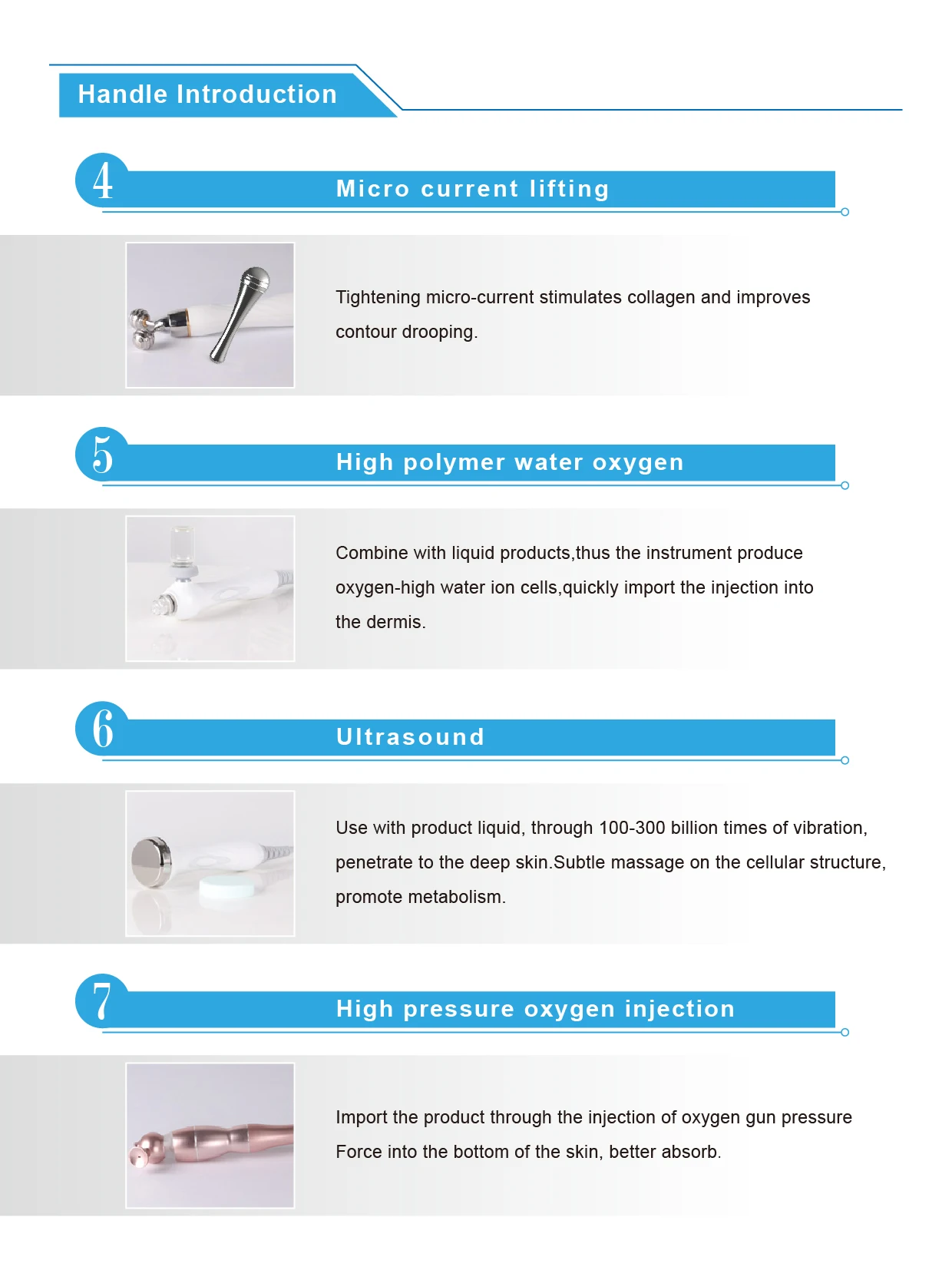 Handle Introduction

4 Micro current lifting

Tightening micro-current stimulates collagen and improves contour drooping.

5 High polymer water oxygen

Combine with liquid products,thus the instrument produce oxygen-high water ion cells,quickly import the injection into the dermis.

6 Ultrasound

Use with product liquid, through 100-300 billion times of vibration, penetrate to the deep skin.Subtle massage on the cellular structure, promote metabolism.

7 High pressure oxygen injection

Import the product through the injection of oxygen gun pressure Force into the bottom of the skin, better absorb.