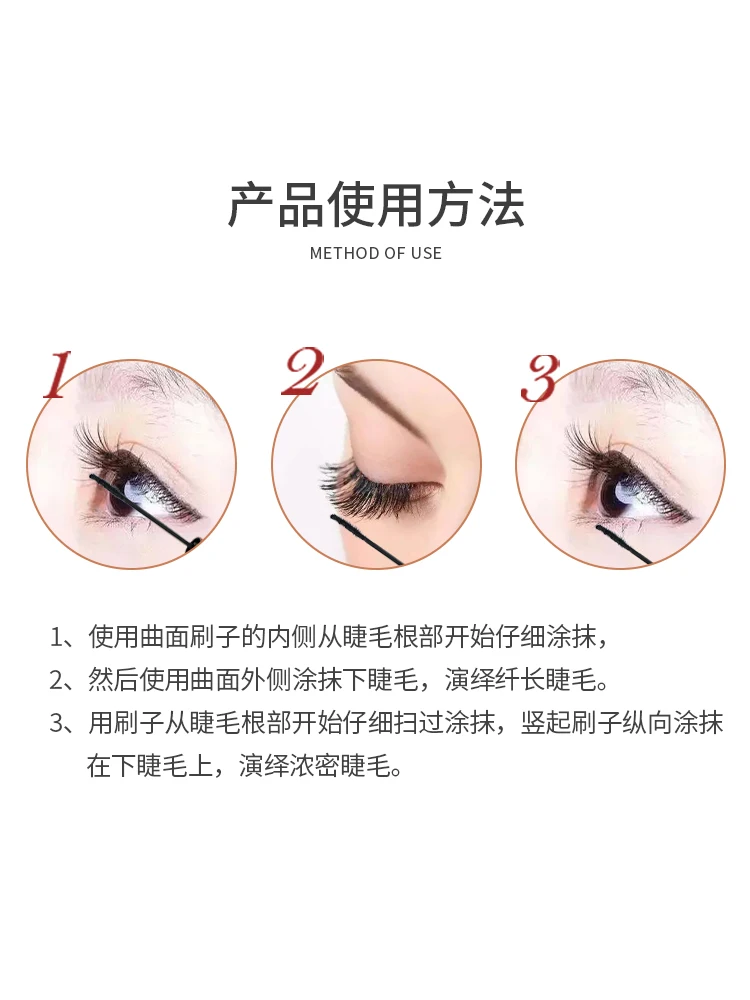 产品使用方法

METHOD OF USE

1

2

3

1、使用曲面刷子的内侧从睫毛根部开始仔细涂抹，

2、然后使用曲面外侧涂抹下睫毛，演绎纤长睫毛。

3、用刷子从睫毛根部开始仔细扫过涂抹，竖起刷子纵向涂抹在下睫毛上，演绎浓密睫毛。