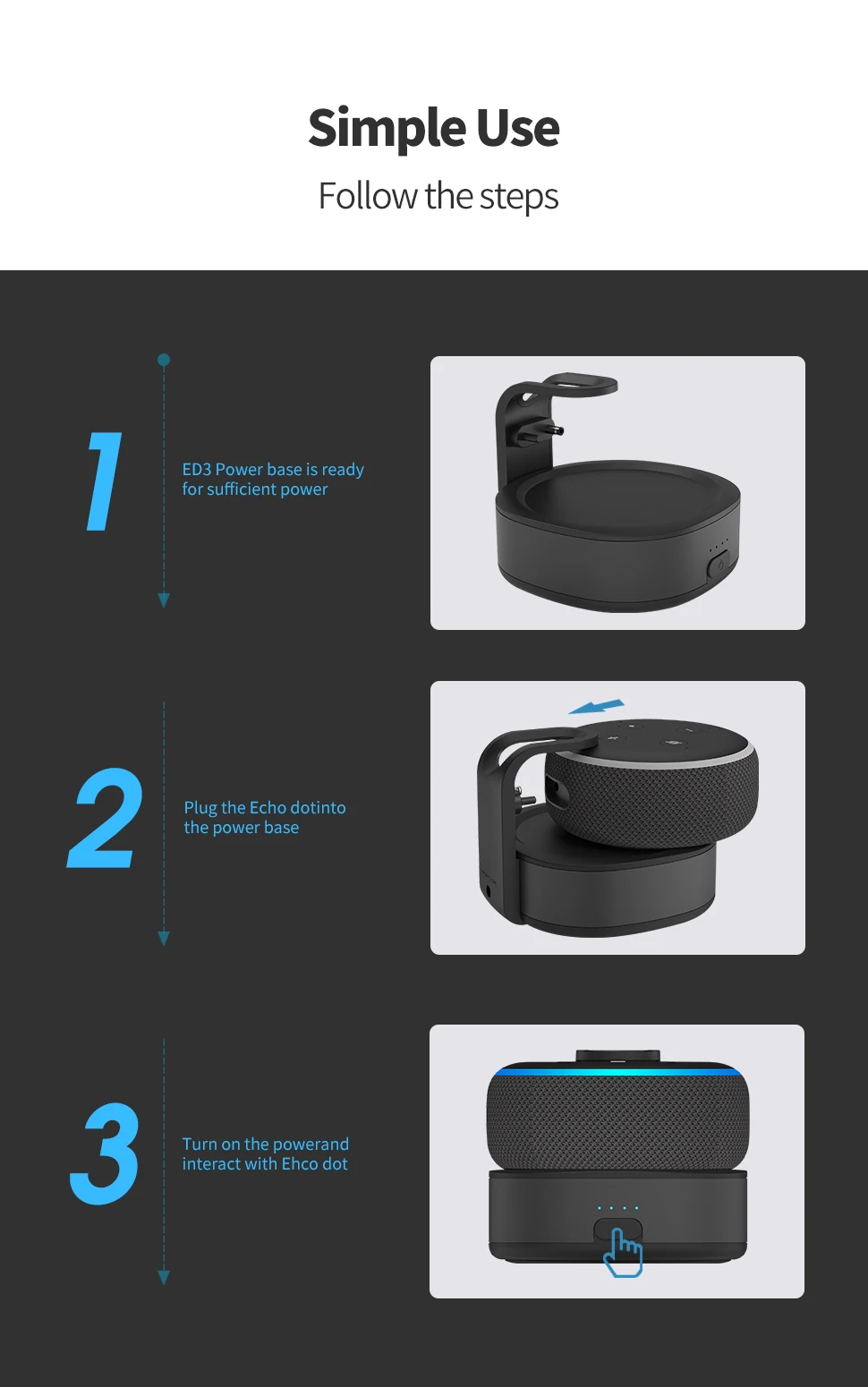 Simple Use
Follow the steps

1
ED3 Power base is ready for sufficient power

2
Plug the Echo dotinto the power base

3
Turn on the powerand interact with Ehco dot