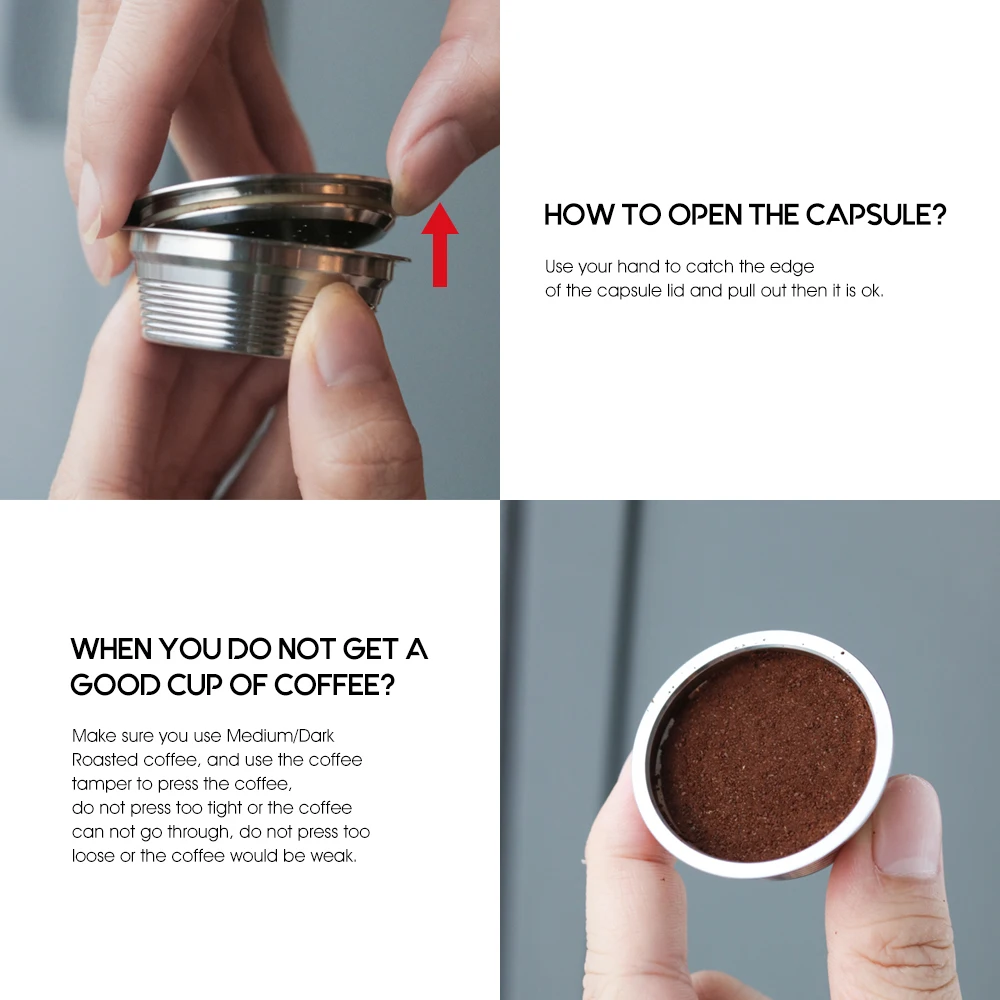 HOW TO OPEN THE CAPSULE?

Use your hand to catch the edge of the capsule lid and pull out then it is ok.

WHEN YOU DO NOT GET A GOOD CUP OF COFFEE?

Make sure you use Medium/Dark Roasted coffee, and use the coffee tamper to press the coffee, do not press too tight or the coffee can not go through, do not press too loose or the coffee would be weak.