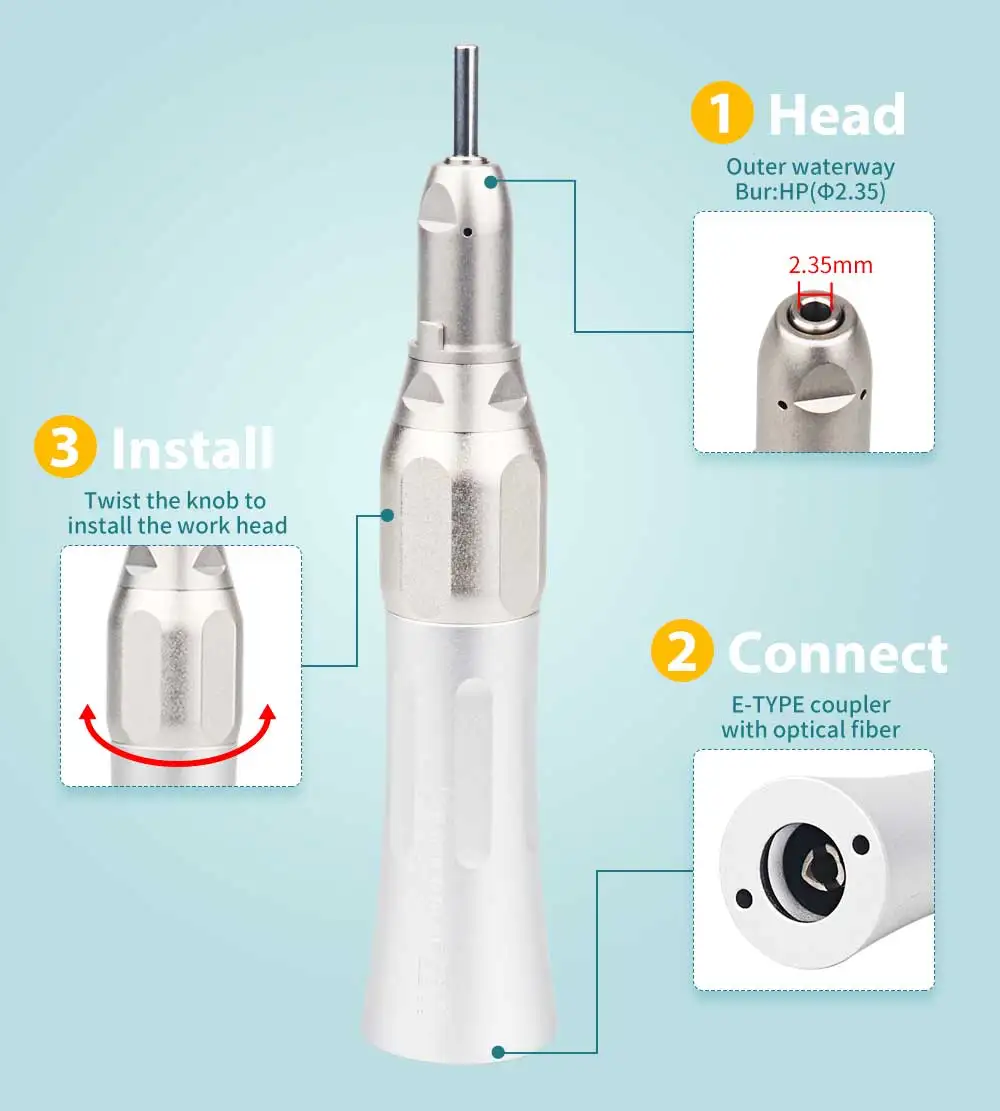 1 Head
Outer waterway
Bur:HP(Φ2.35)

2.35mm

3 Install
Twist the knob to install the work head

2 Connect
E-TYPE coupler with optical fiber