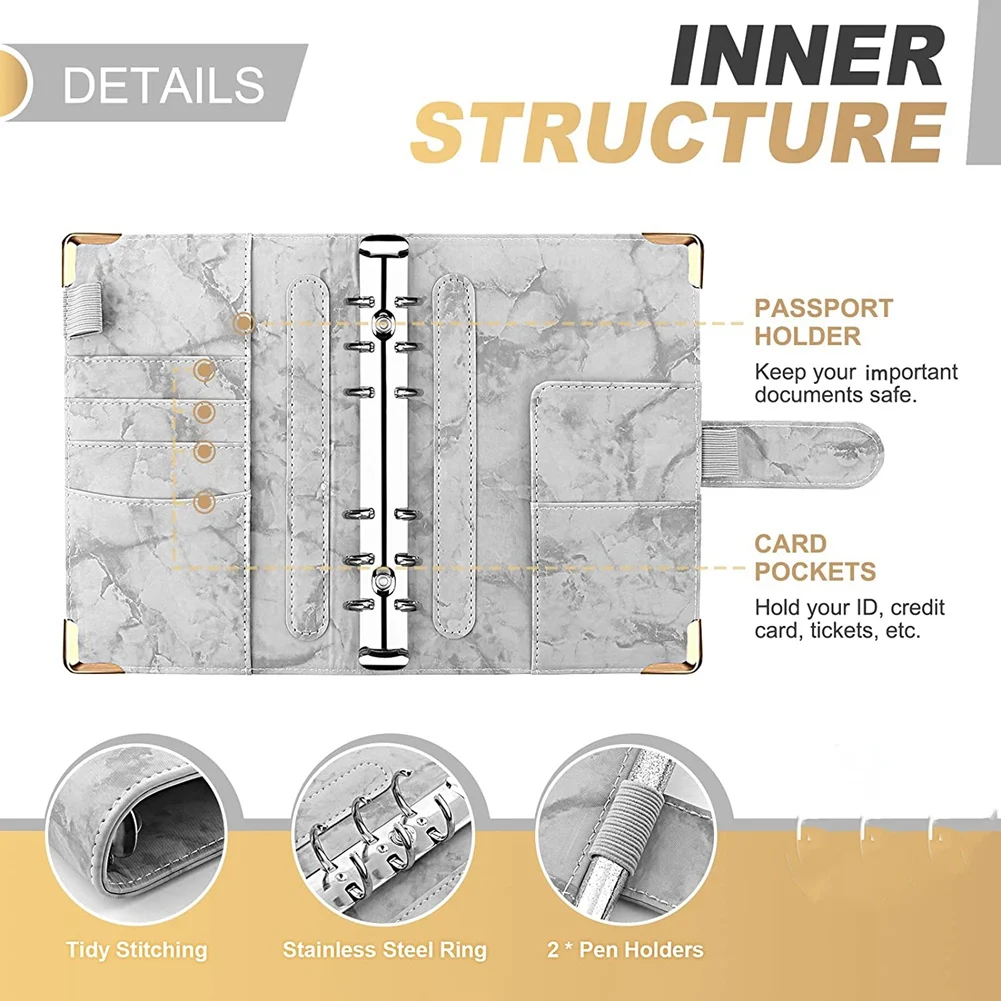 DETAILS

INNER
STRUCTURE

PASSPORT
HOLDER
Keep your important documents safe.

CARD
POCKETS
Hold your ID, credit card, tickets, etc.

Tidy Stitching

Stainless Steel Ring

2 * Pen Holders