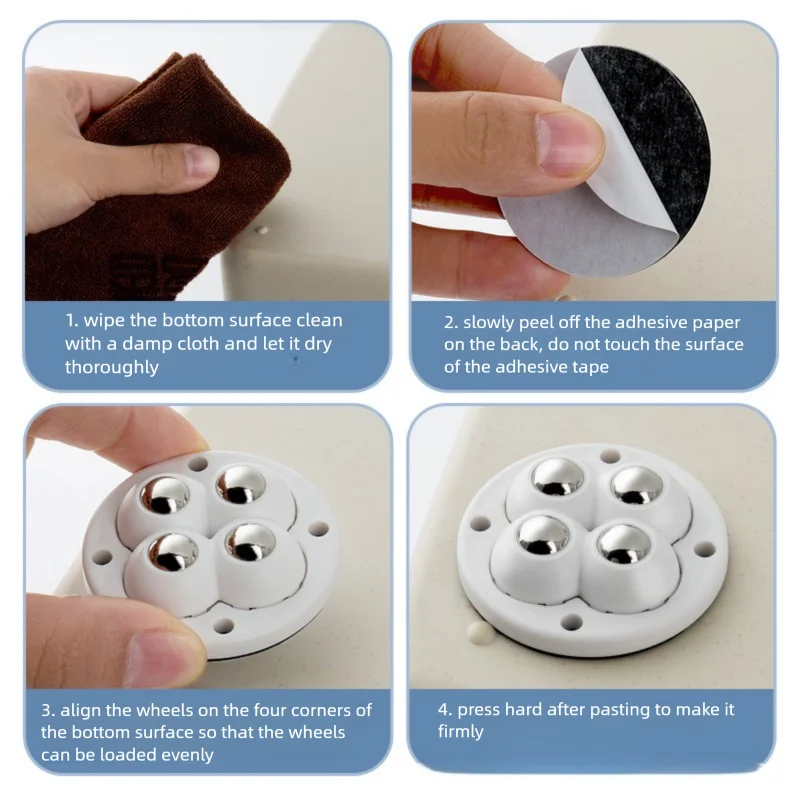 1. wipe the bottom surface clean with a damp cloth and let it dry thoroughly

2. slowly peel off the adhesive paper on the back, do not touch the surface of the adhesive tape

3. align the wheels on the four corners of the bottom surface so that the wheels can be loaded evenly

4. press hard after pasting to make it firmly