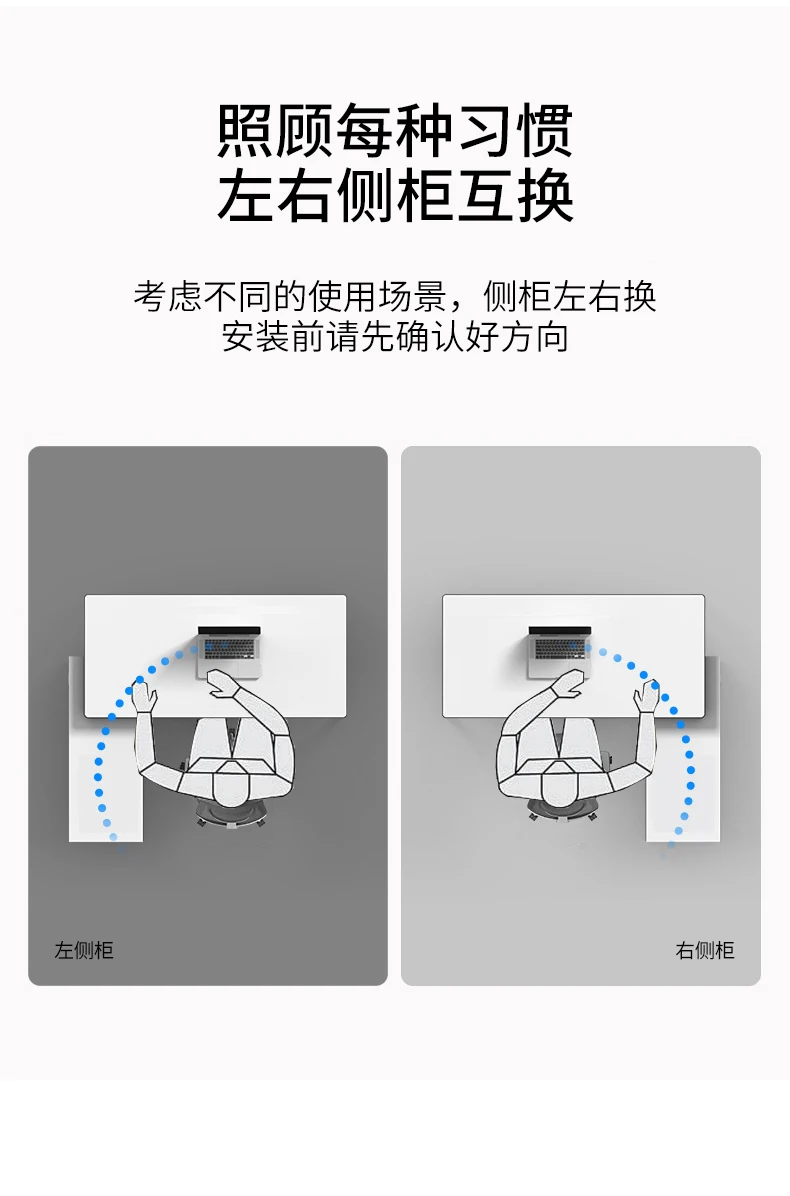 照顾每种习惯
左右侧柜互换

考虑不同的使用场景，侧柜左右换
安装前请先确认好方向

左侧柜

右侧柜