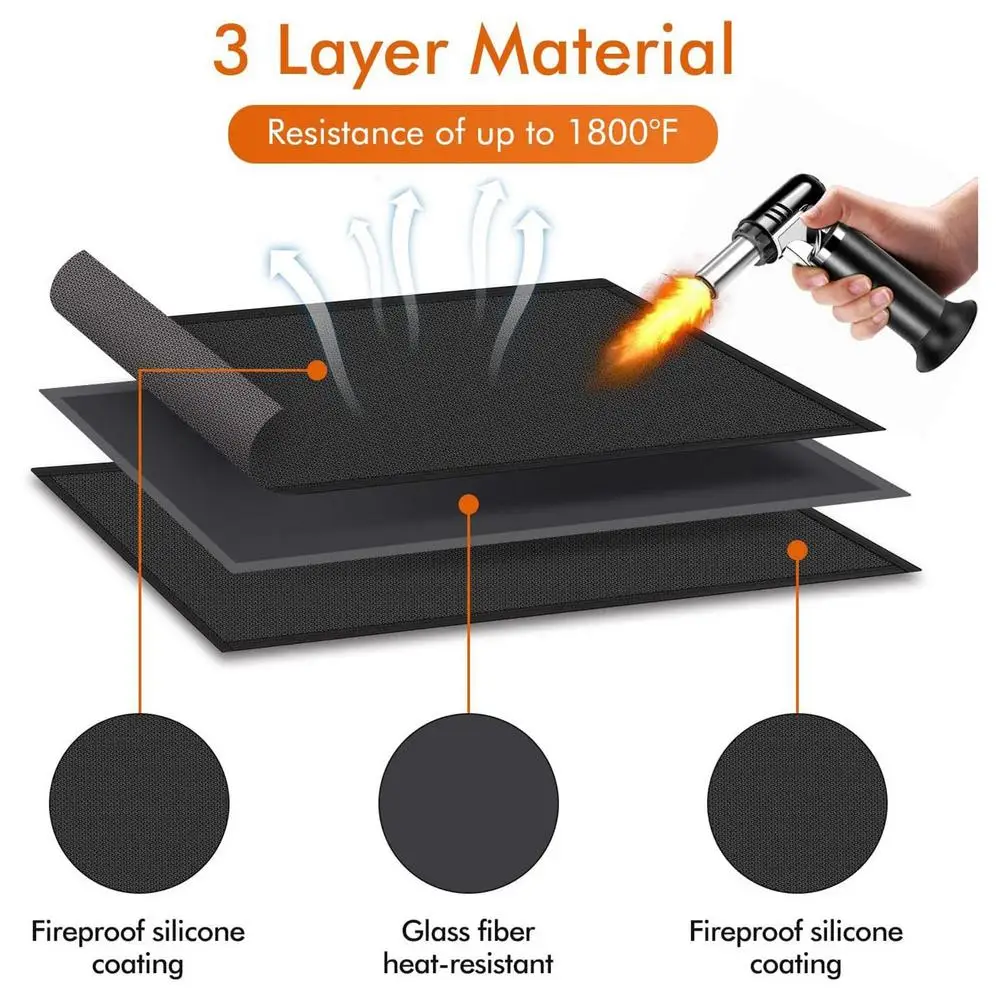 3 Layer Material

Resistance of up to 1800°F

Fireproof silicone coating

Glass fiber heat-resistant

Fireproof silicone coating