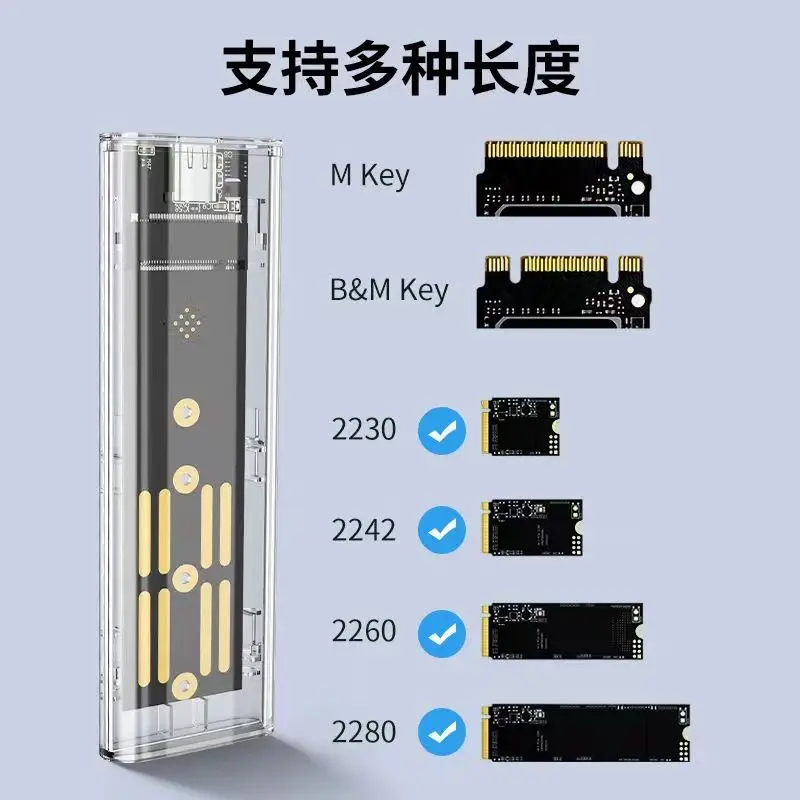 支持多种长度

M Key

B&M Key

2230

2242

2260

2280