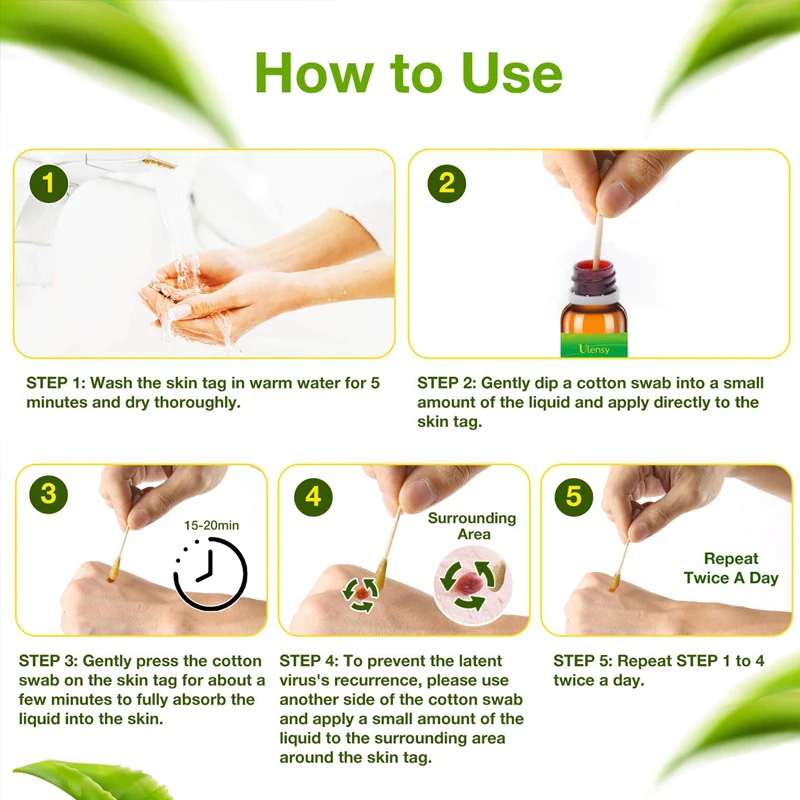 How to Use

1

2

Ulensy

STEP 1: Wash the skin tag in warm water for 5 minutes and dry thoroughly.

STEP 2: Gently dip a cotton swab into a small amount of the liquid and apply directly to the skin tag.

3

15-20min

4

Surrounding Area

5

Repeat Twice A Day

STEP 3: Gently press the cotton swab on the skin tag for about a few minutes to fully absorb the liquid into the skin.

STEP 4: To prevent the latent virus's recurrence, please use another side of the cotton swab and apply a small amount of the liquid to the surrounding area around the skin tag.

STEP 5: Repeat STEP 1 to 4 twice a day.