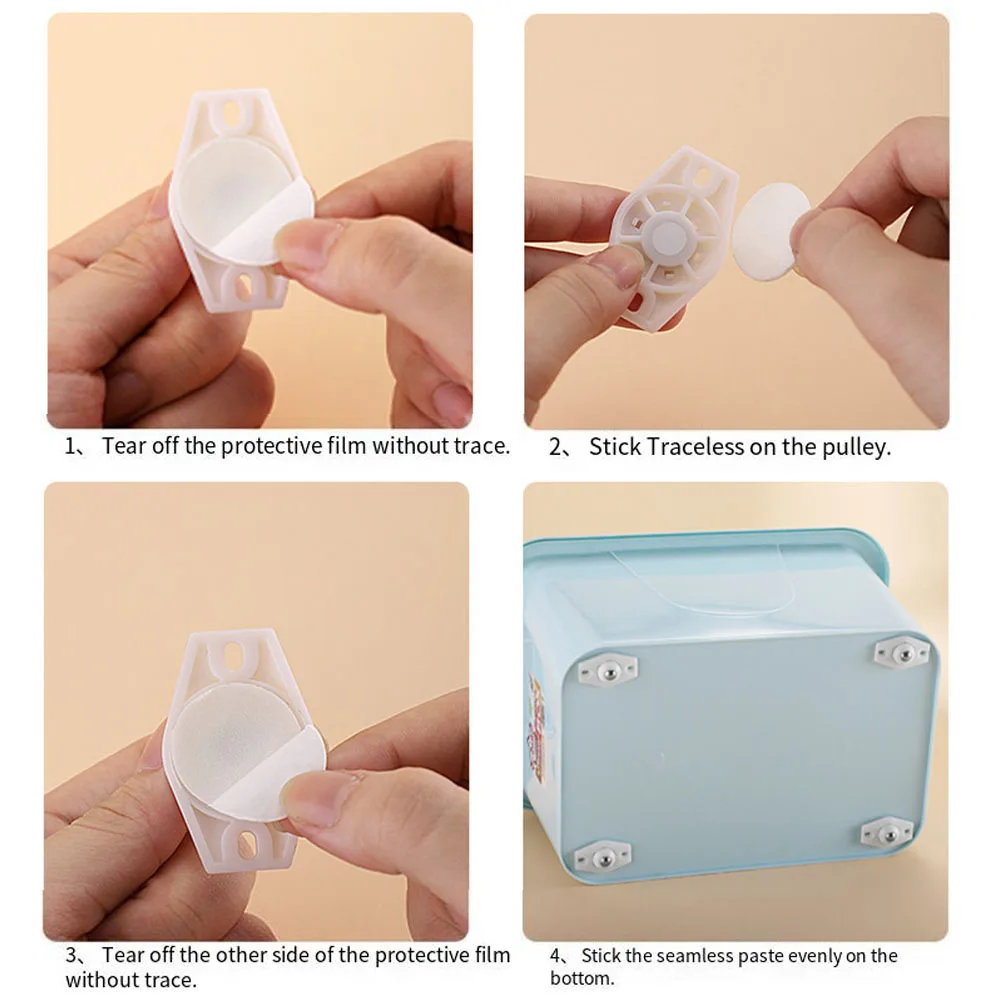 1、 Tear off the protective film without trace.

2、 Stick Traceless on the pulley.

3、 Tear off the other side of the protective film without trace.

4、 Stick the seamless paste evenly on the bottom.