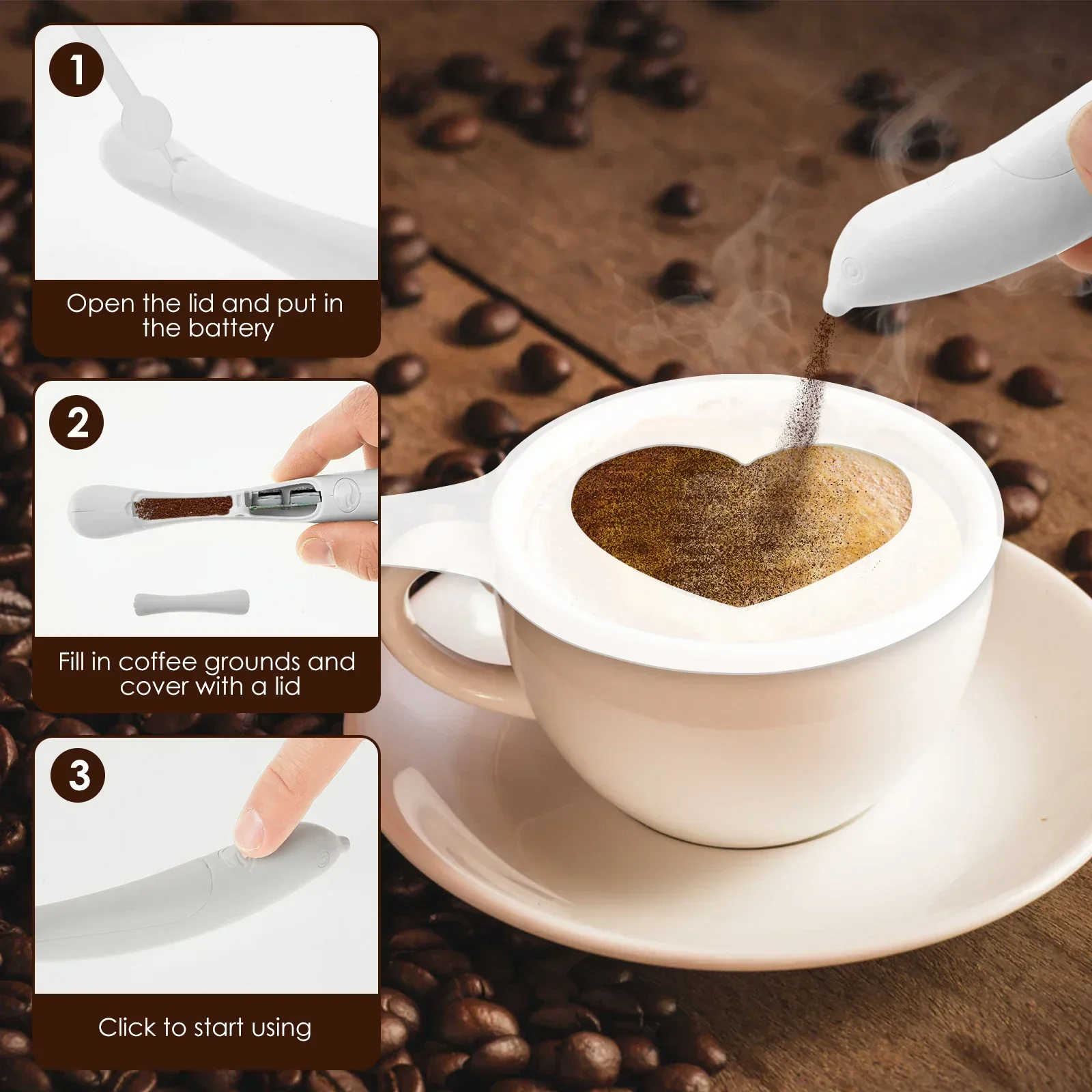 1

Open the lid and put in the battery

2

Fill in coffee grounds and cover with a lid

3

Click to start using